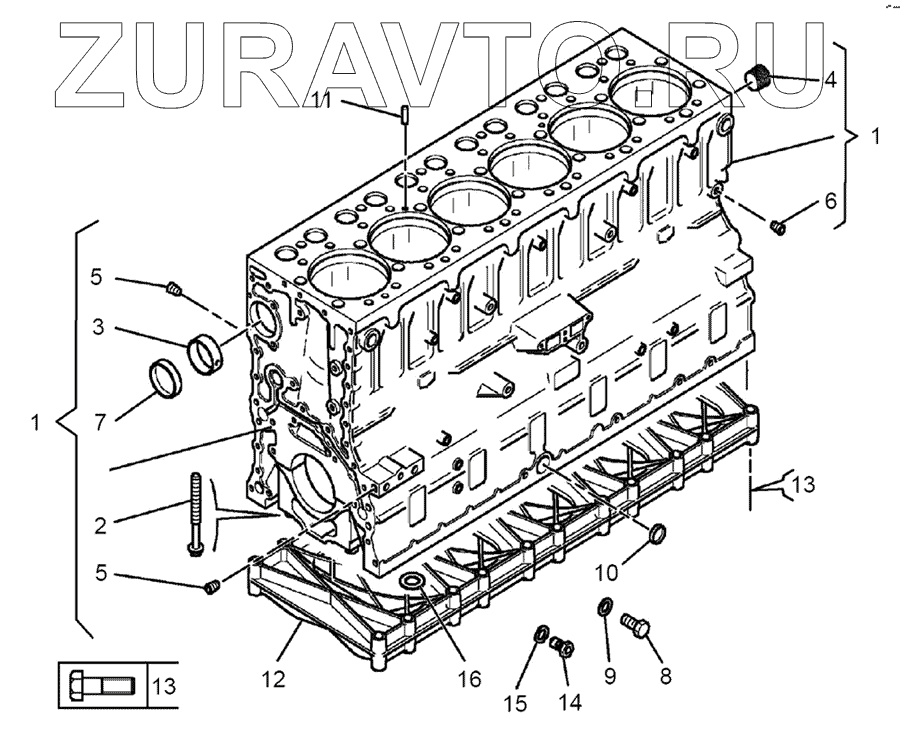 ZURAVTO.RU

11
4
1
6
5
3
7
1
2
5
13
10
12
16
15
14
9
8
13