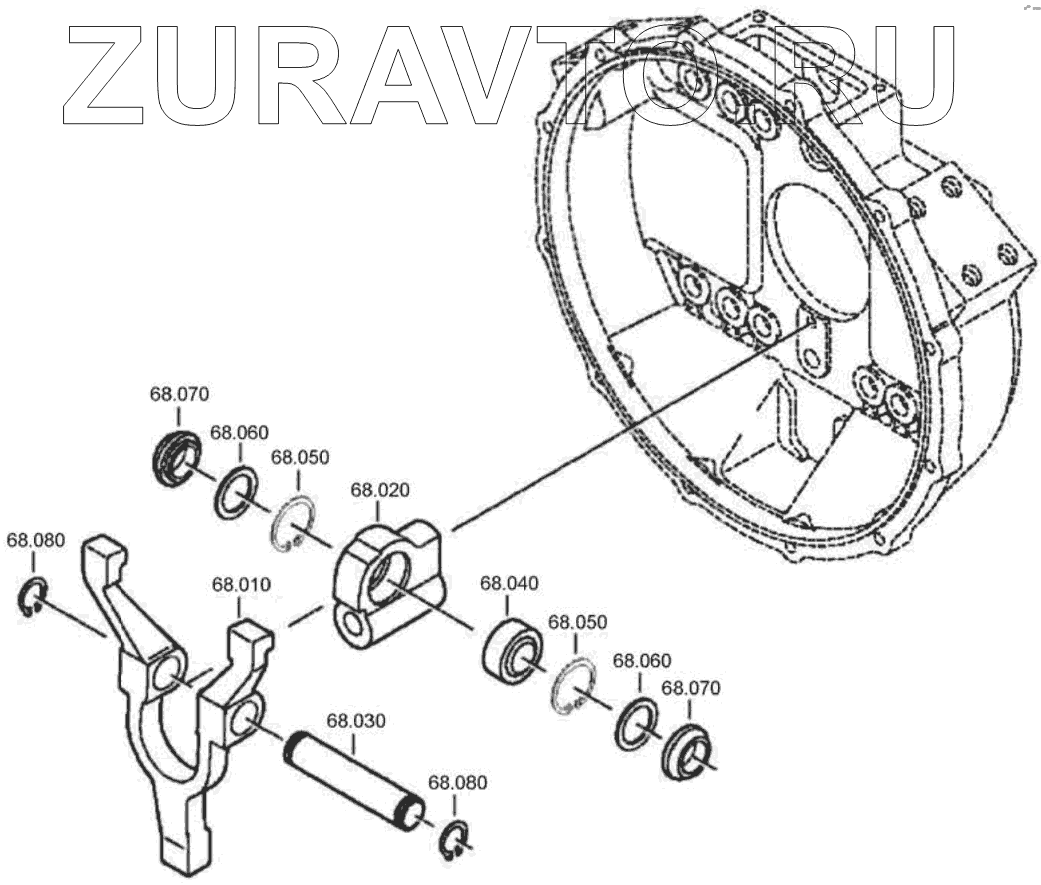 ZURAVTO.RU

68.070
68.060
68.050
68.020
68.080
68.010
68.040
68.050
68.060
68.070
68.030
68.080