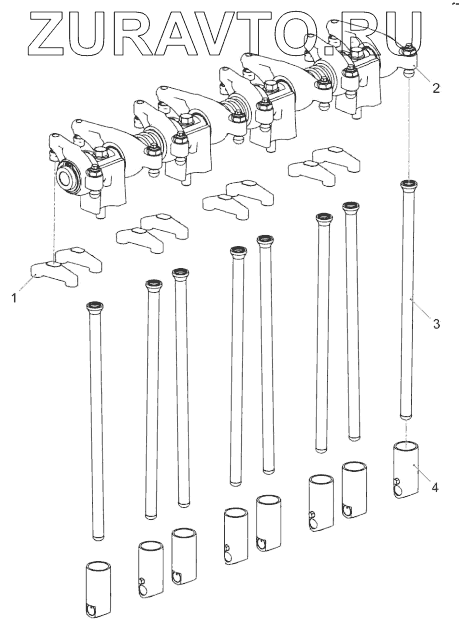 ZURAVTO.RU

2

1

3

4