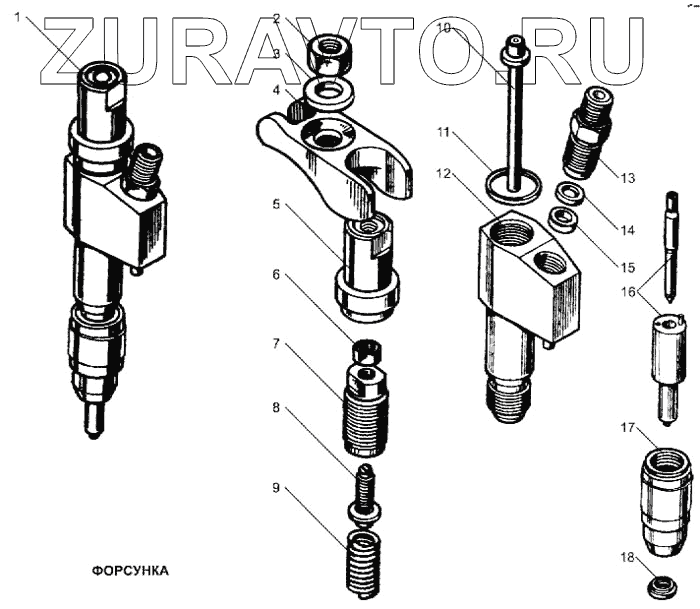 ZURAVTO.RU

1
2
3
4
5
6
7
8
9
10
11
12
13
14
15
16
17
18

ФОРСУНКА