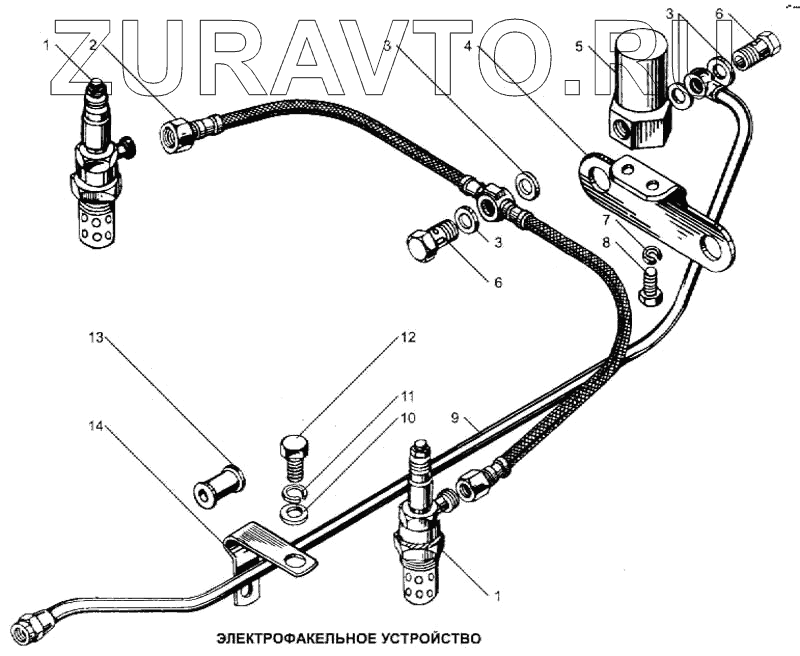 ZURAVTO.RU

1
2
3
4
5
3
6
3
6
7
8
13
12
11
10
9
14
1

ЭЛЕКТРОФАКЕЛЬНОЕ УСТРОЙСТВО