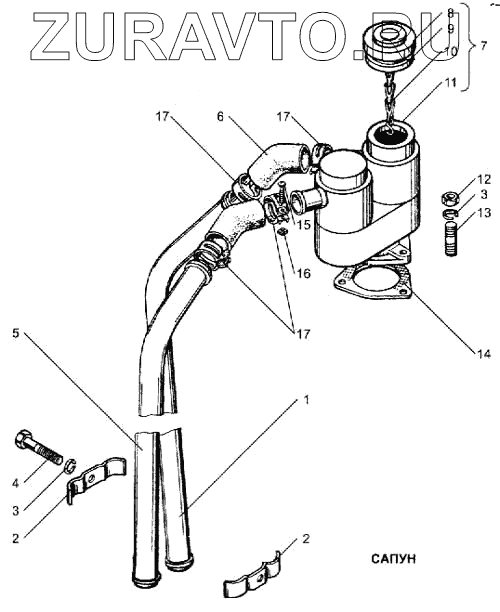 ZURAVTO.RU

8
9
10
7
11
17
6
17
12
3
13
15
16
17
14
5
1
4
3
2
2
САПУН