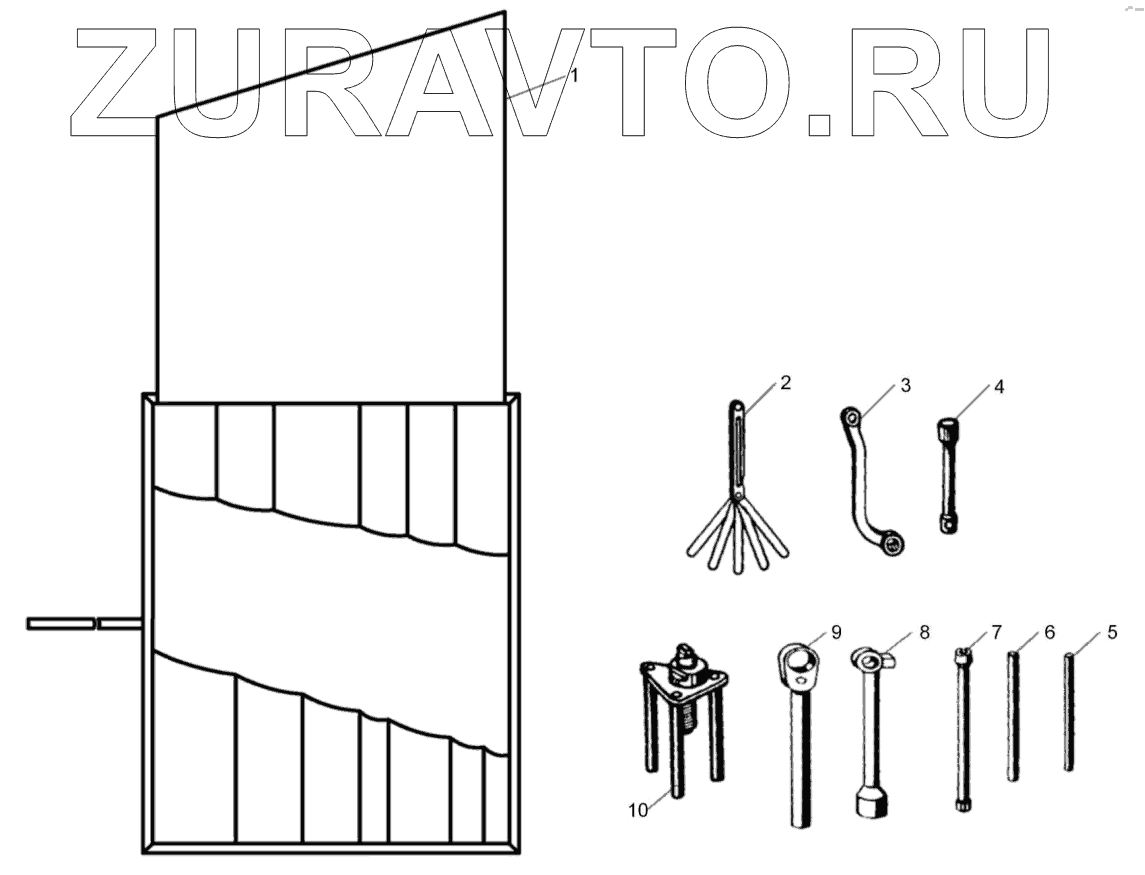 ZURAVTO.RU

1
2
3
4
9
8
7
6
5
10