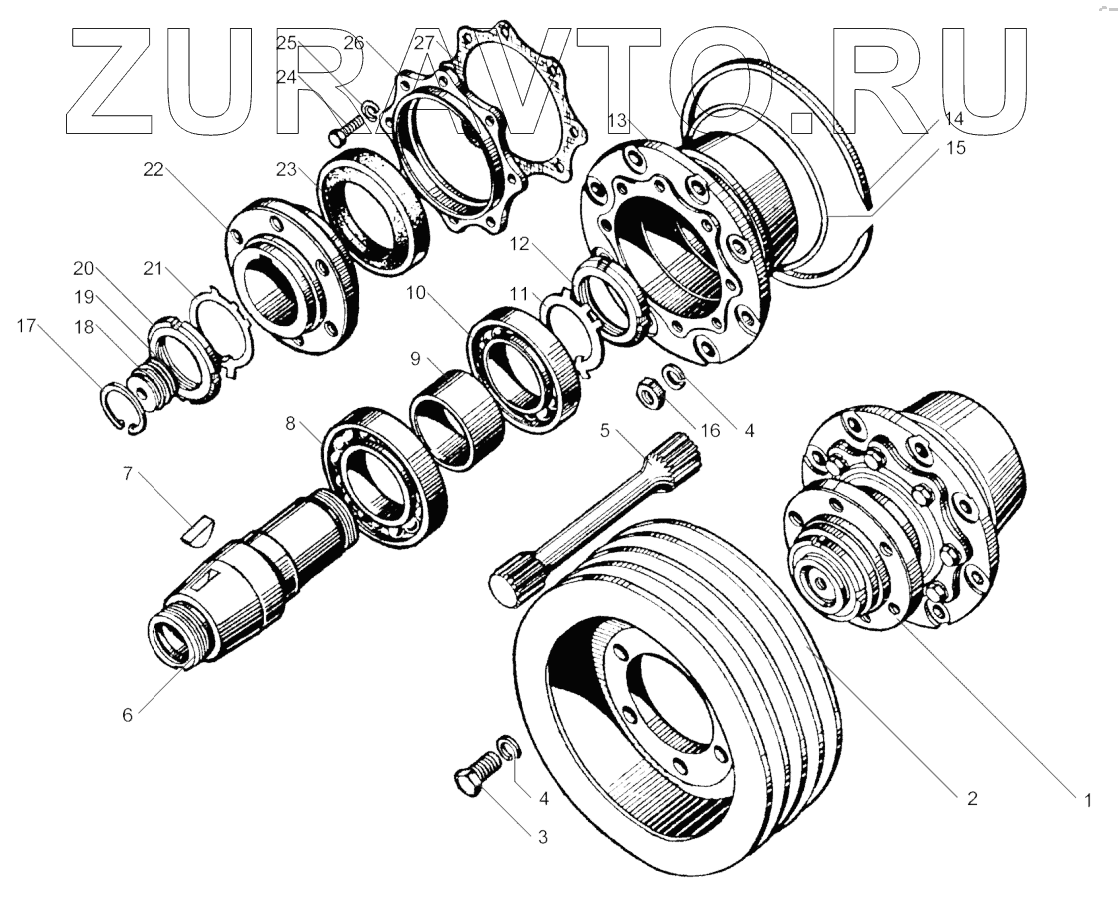 ZURAVTO.RU

25
26
27
24
13
14
15
22
23
12
20
21
10
11
19
18
17
9
16
4
5
8
7
6
4
3
2
1