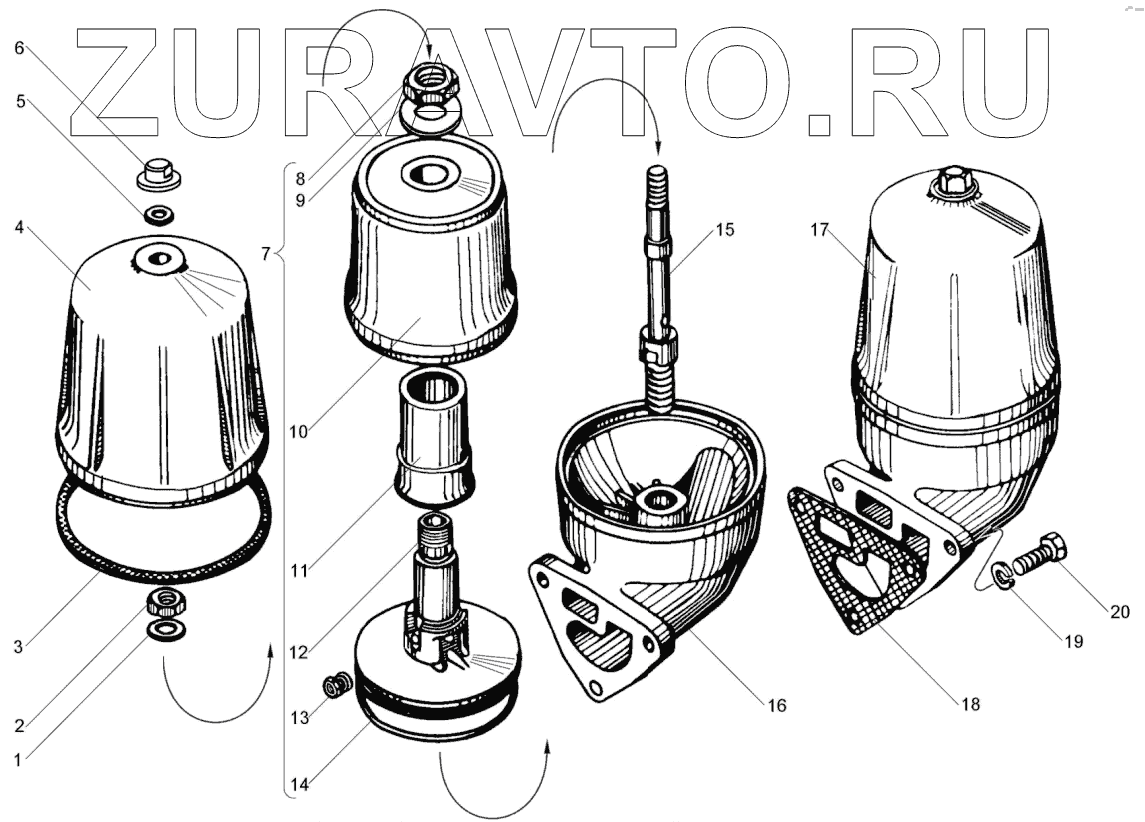 ZURAVTO.RU

6
5
4
3
2
1
7
8
9
10
11
12
13
14
15
16
17
18
19
20