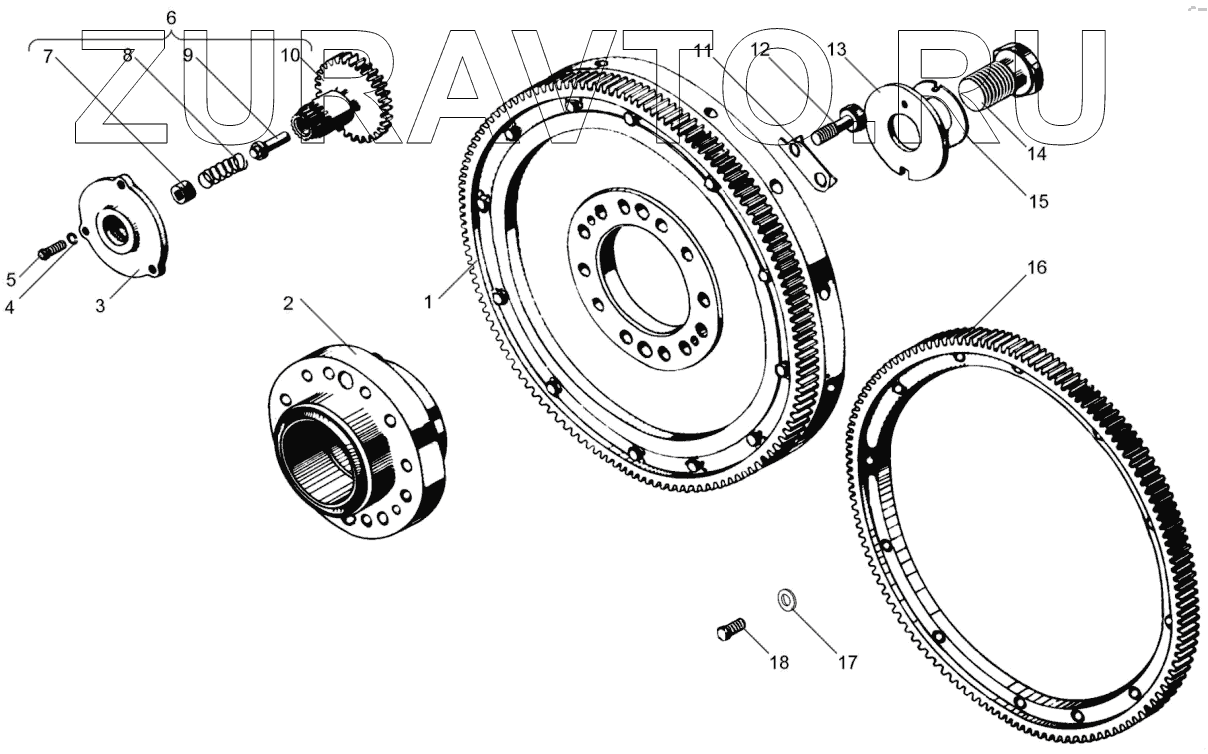 ZURAVTO.RU

6
7
8
9
10
11
12
13
14
15
5
4
3
2
1
16
18
17