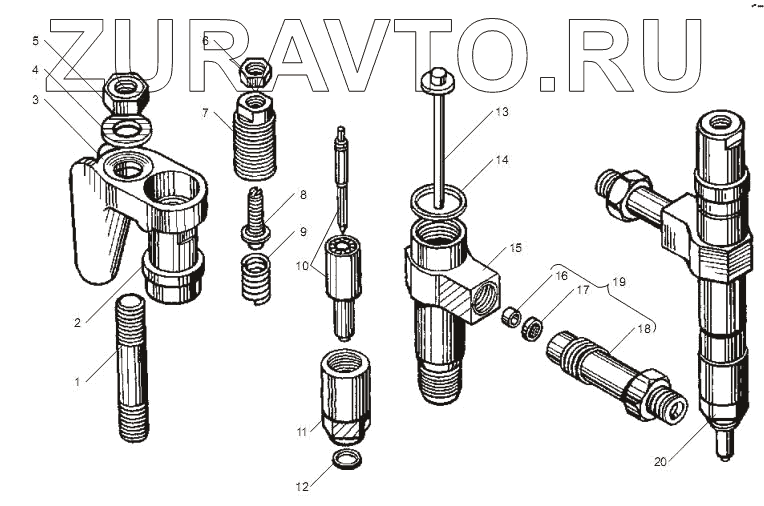 ZURAVTO.RU

5
4
3
6
7
8
9
10
13
14
15
16
17
19
18
2
1
11
12
20