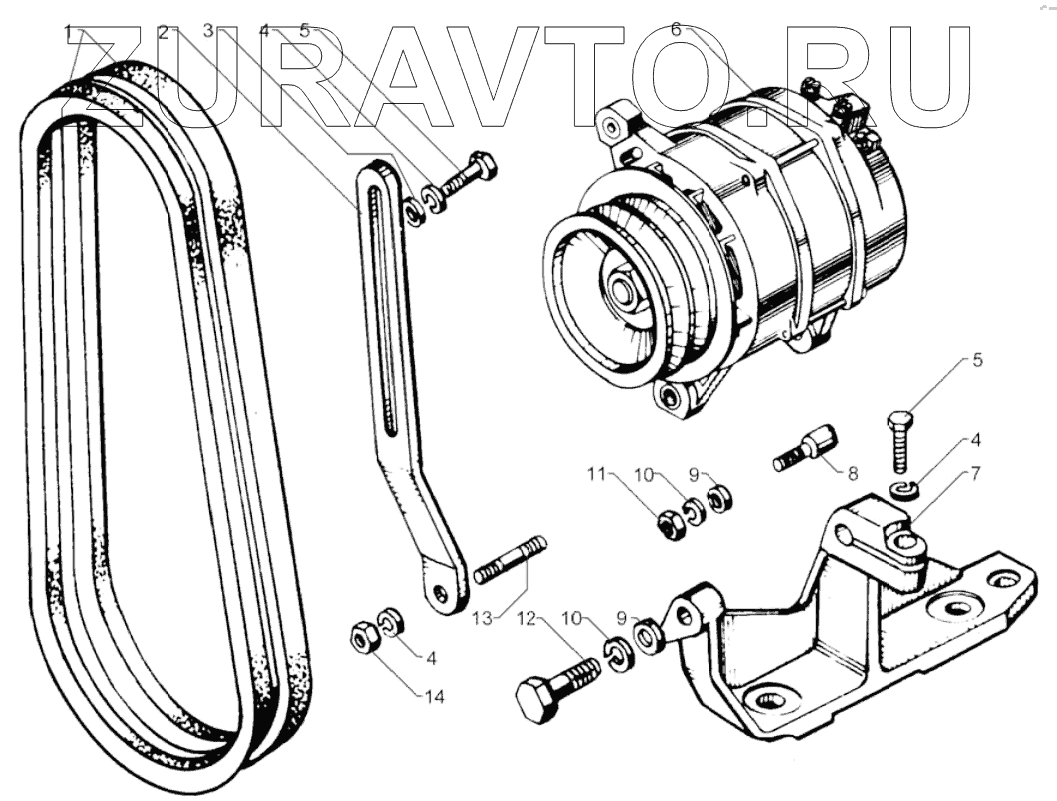 ZURAVTO.RU

1 2 3 4 5 6

5
4
7
8
11 10 9
13
12 10 9
4
14