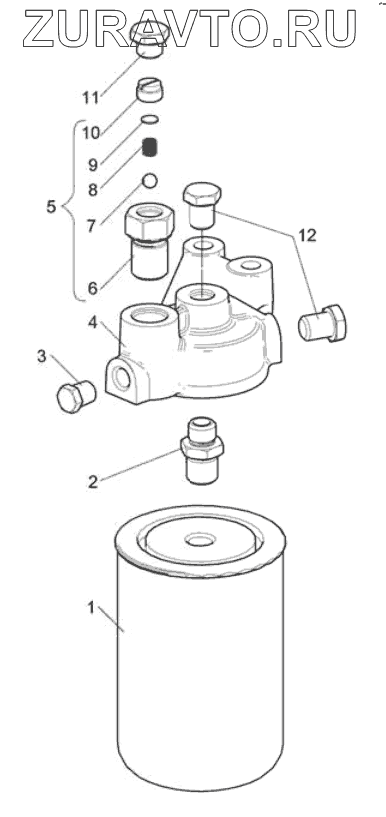 ZURAVTO.RU

11
10
9
8
5
7
6
12
4
3
2
1