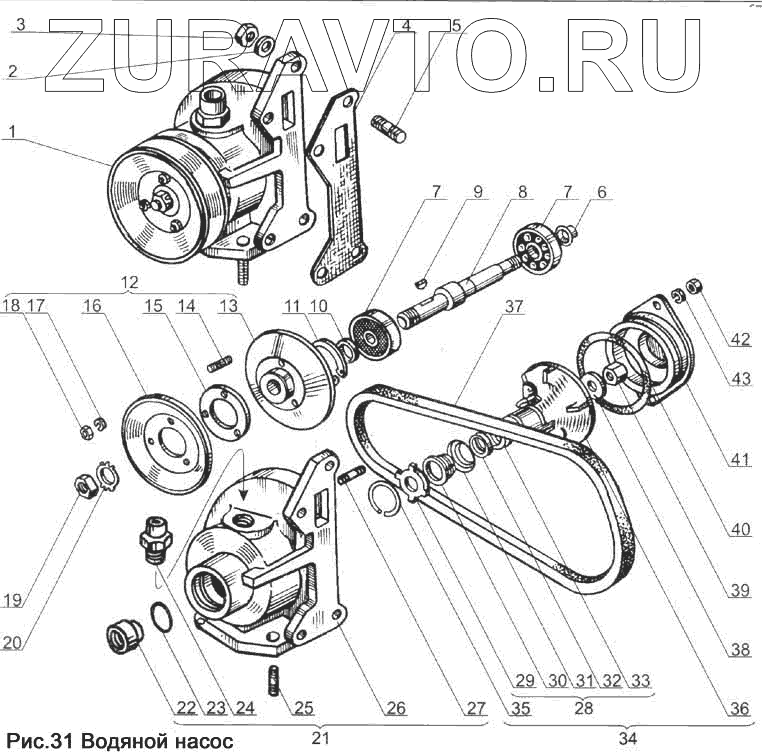 ZURAVTO.RU

3
2
4
5
1
7
9
8
7
6
12
18
17
16
15
14
13
11
10
37
42
43
41
40
39
38
36
19
20
22
23
24
25
26
27
35
29
30
31
32
33
28
21
34

Рис.31 Водяной насос