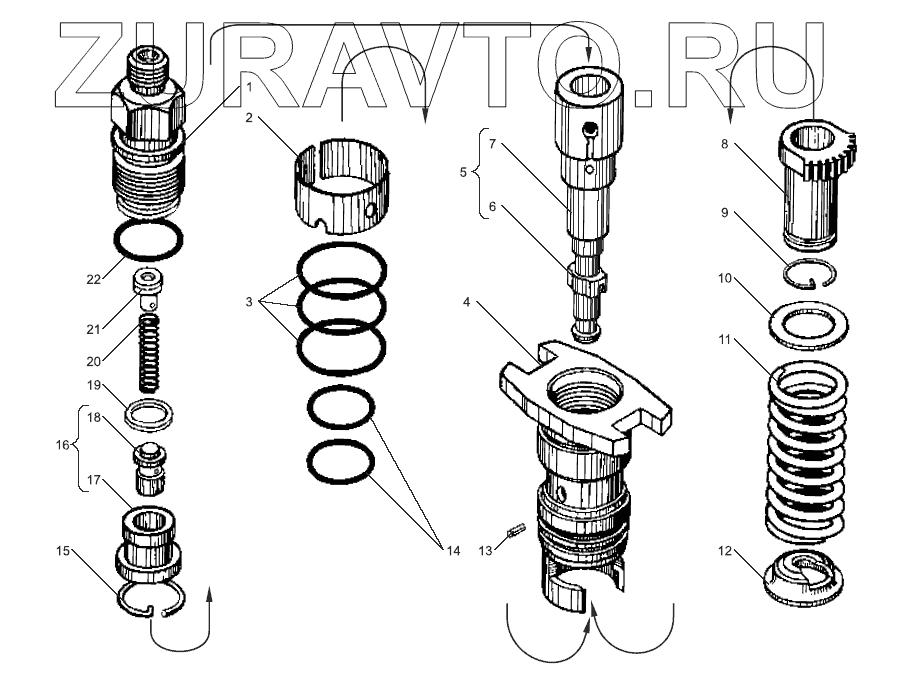 ZURAVTO.RU

1
2
3
4
5
6
7
8
9
10
11
12
13
14
15
16
17
18
19
20
21
22