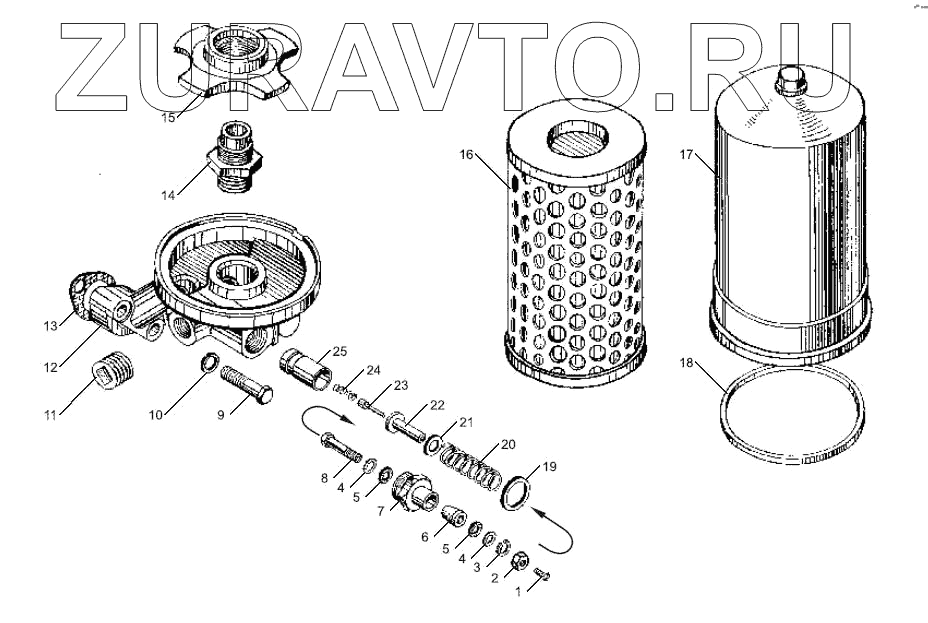 ZURAVTO.RU

15
14
16
17
13
12
11
10
9
25
24
23
22
21
20
19
18
8
4
5
7
6
5
4
3
2
1