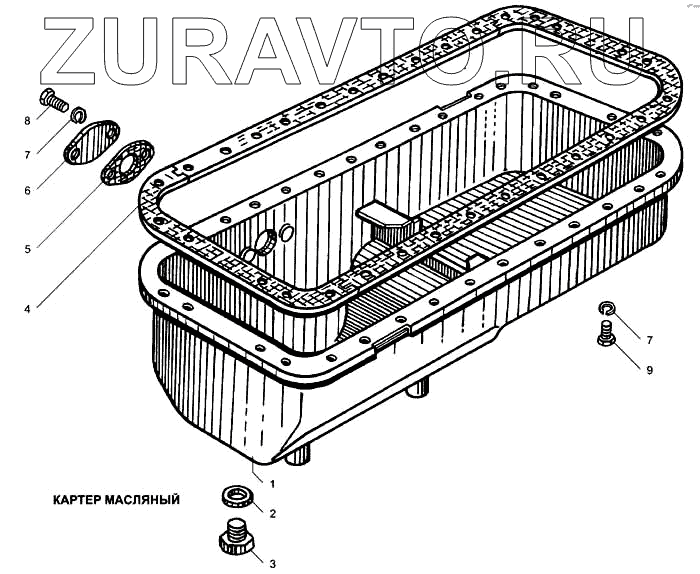 ZURAVTO.RU

8
7
6
5
4
7
9
1
2
3

КАРТЕР МАСЛЯНЫЙ