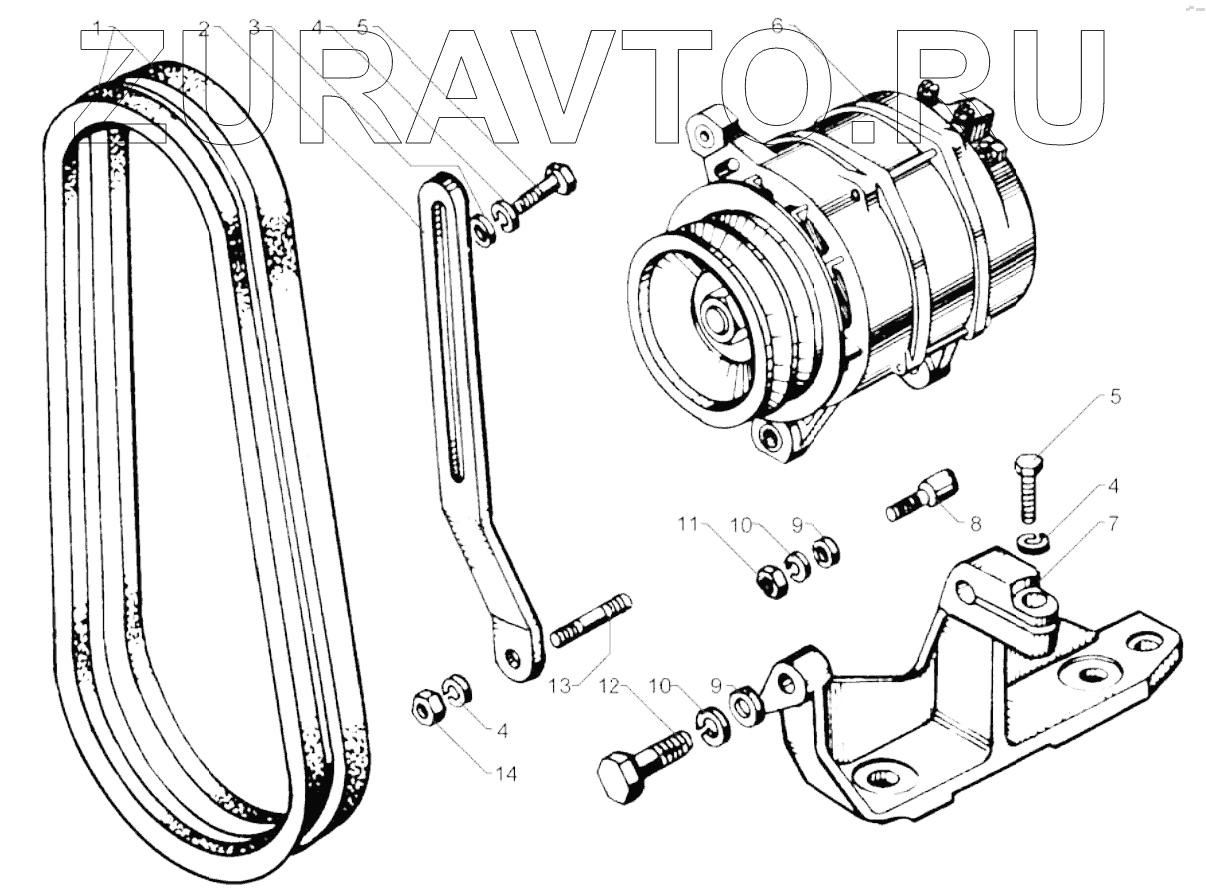 ZURAVTO.RU

1 2 3 4 5 6

5
4
7
8
11 10 9
13 12 10 9
4
14