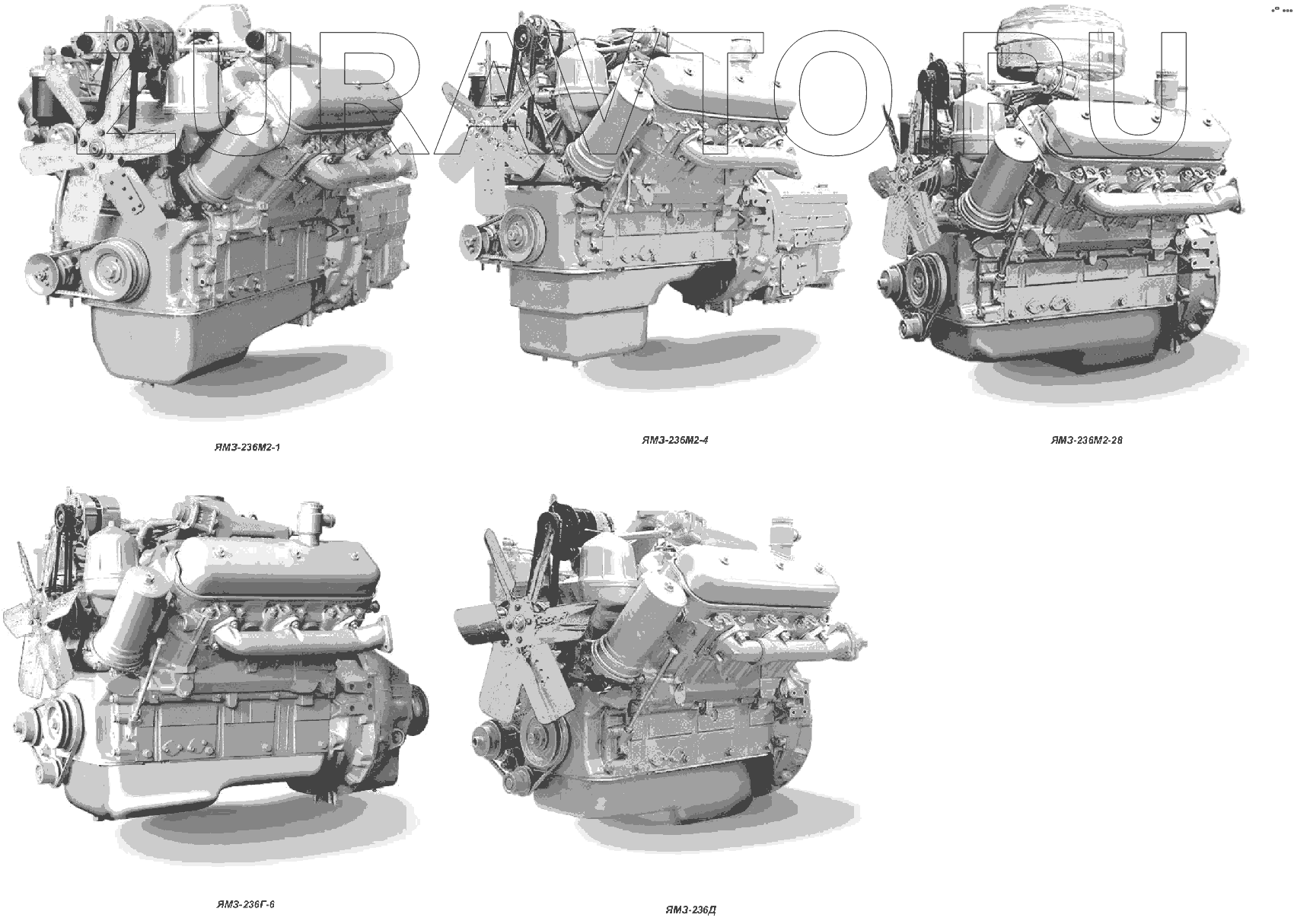 ZURAVTO.RU

ЯМЗ-236М2-1

ЯМЗ-236М2-4

ЯМЗ-236М2-28

ЯМЗ-236Г-6

ЯМЗ-236Д