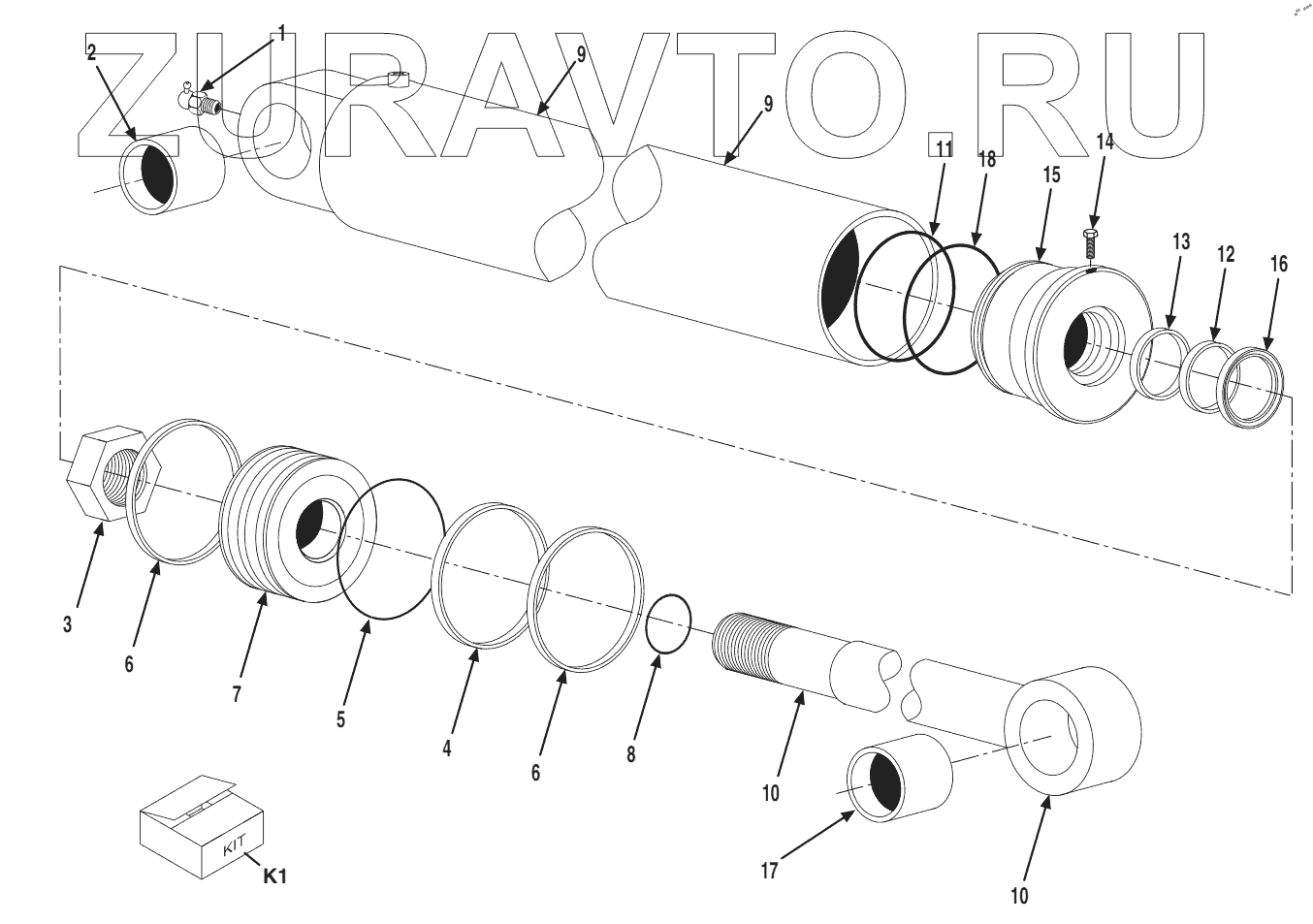 ZURAVTO.RU

1
2
9
9
11
18
15
14
13
12
16
3
6
7
5
4
6
8
10
17
10
KIT
K1