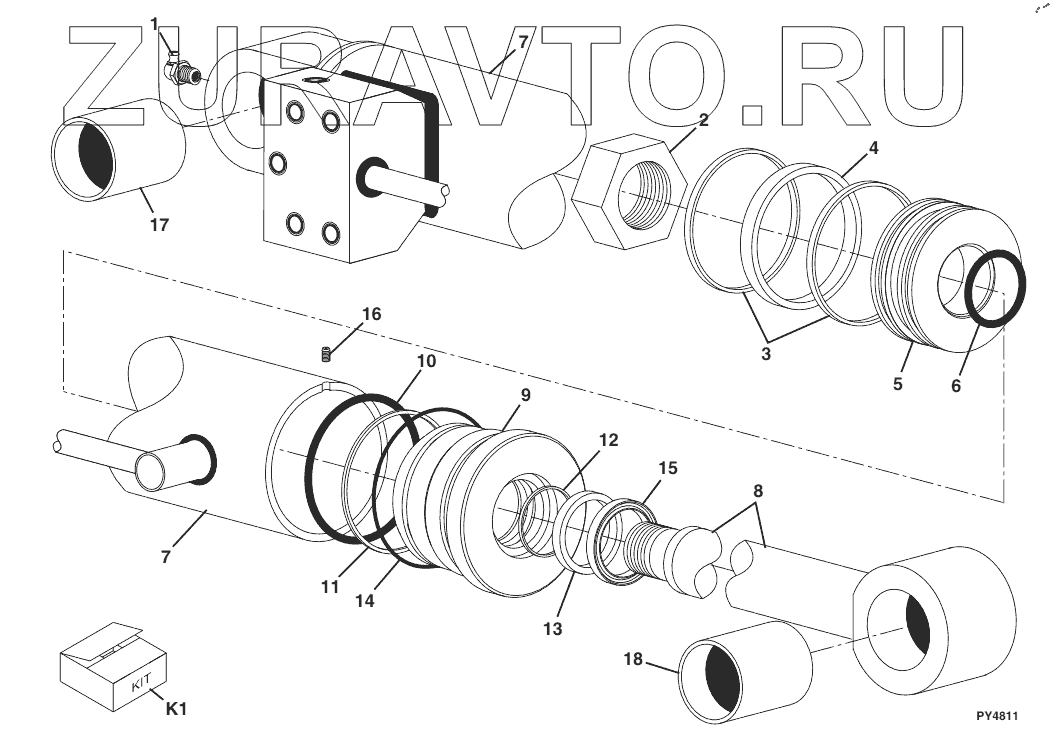 ZURAVTO.RU

1
7
2
4
17
3
5
6
16
10
9
12
15
8
7
11
14
13
18
KIT
K1
PY4811