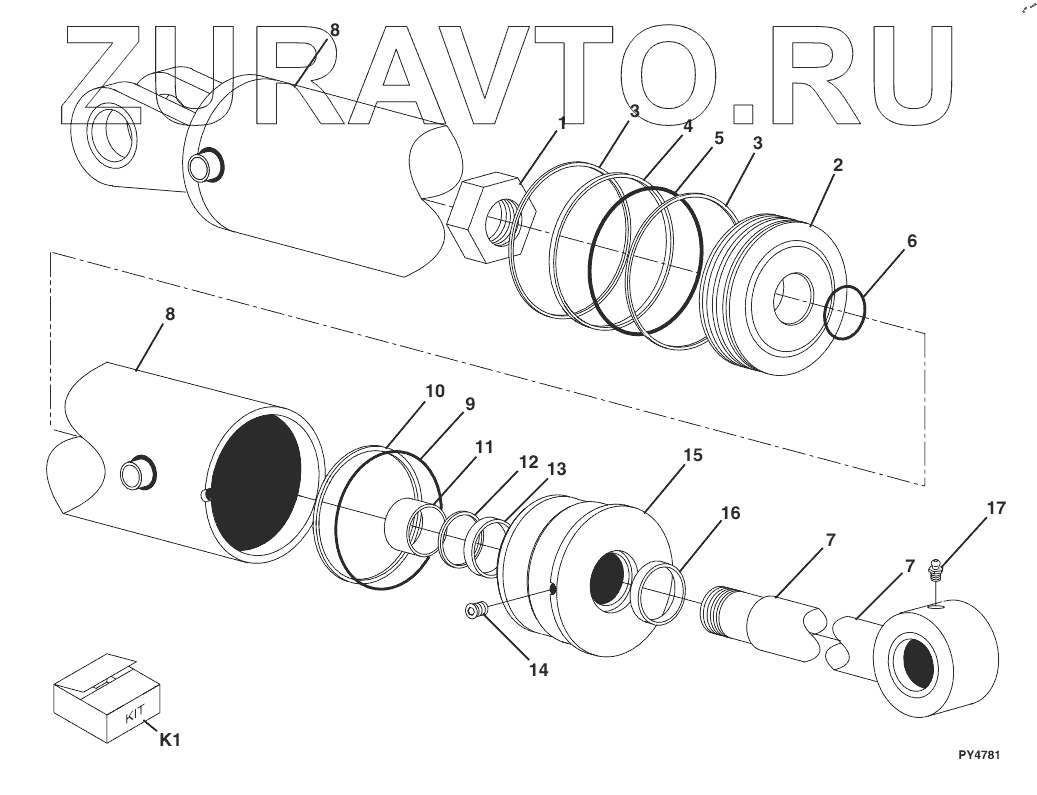 ZURAVTO.RU

8
1
3
4
5
3
2
6
8
10
9
11
12
13
15
16
7
7
17
14
KIT
K1
PY4781