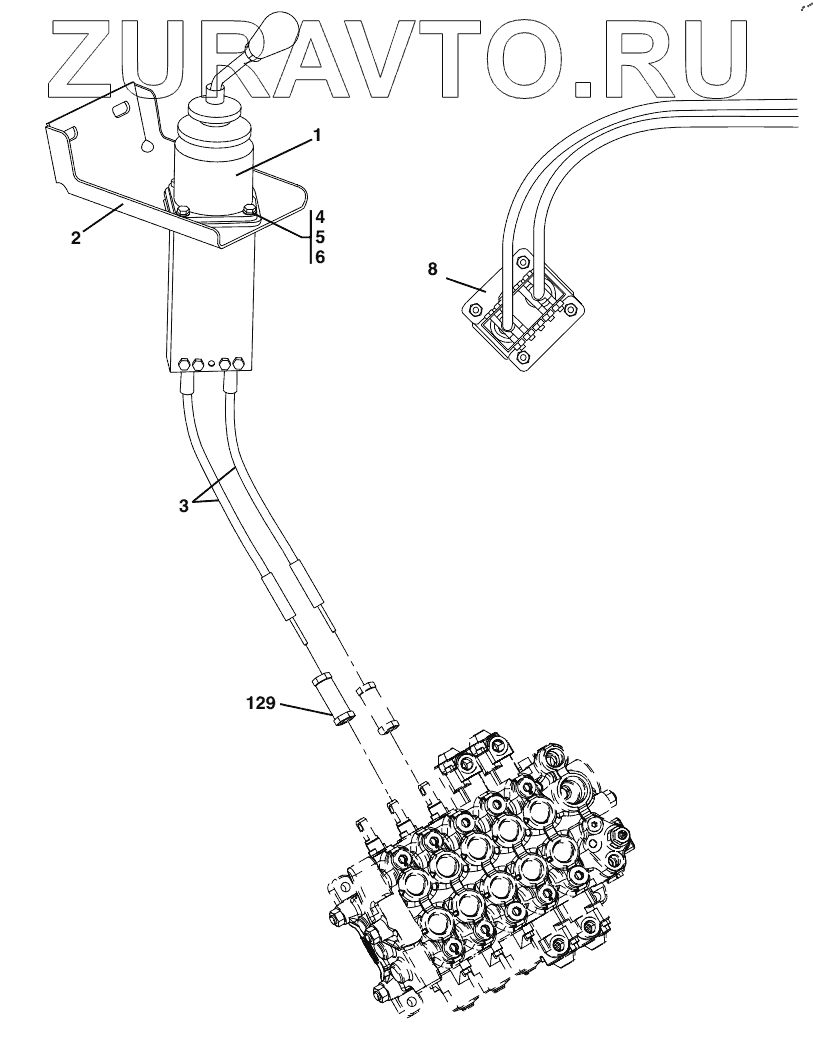 ZURAVTO.RU

1
2
4
5
6
8
3
129