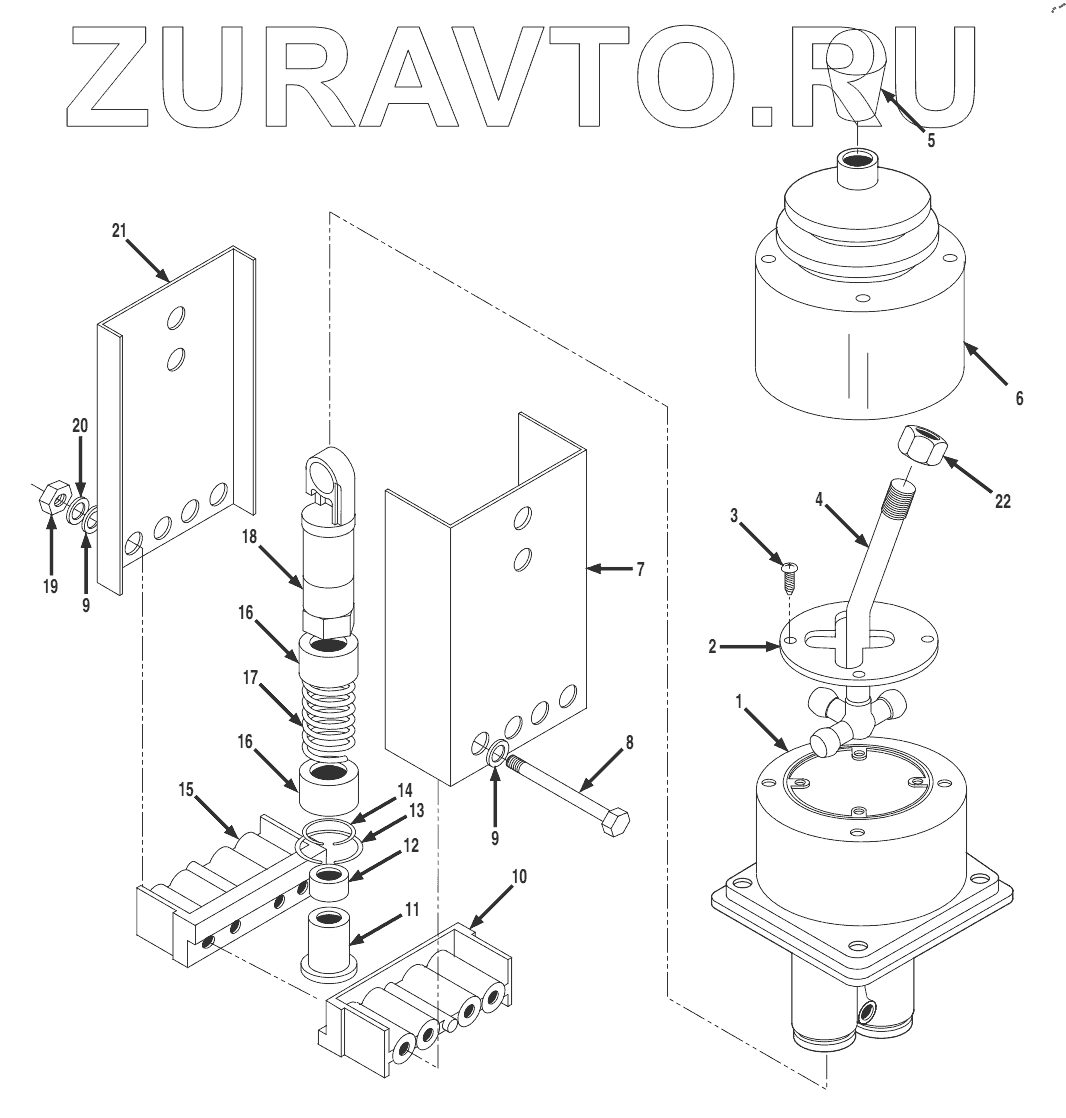 ZURAVTO.RU

5
21
6
20
22
3
4
19
9
18
7
16
2
17
1
16
8
15
14
13
9
12
10
11