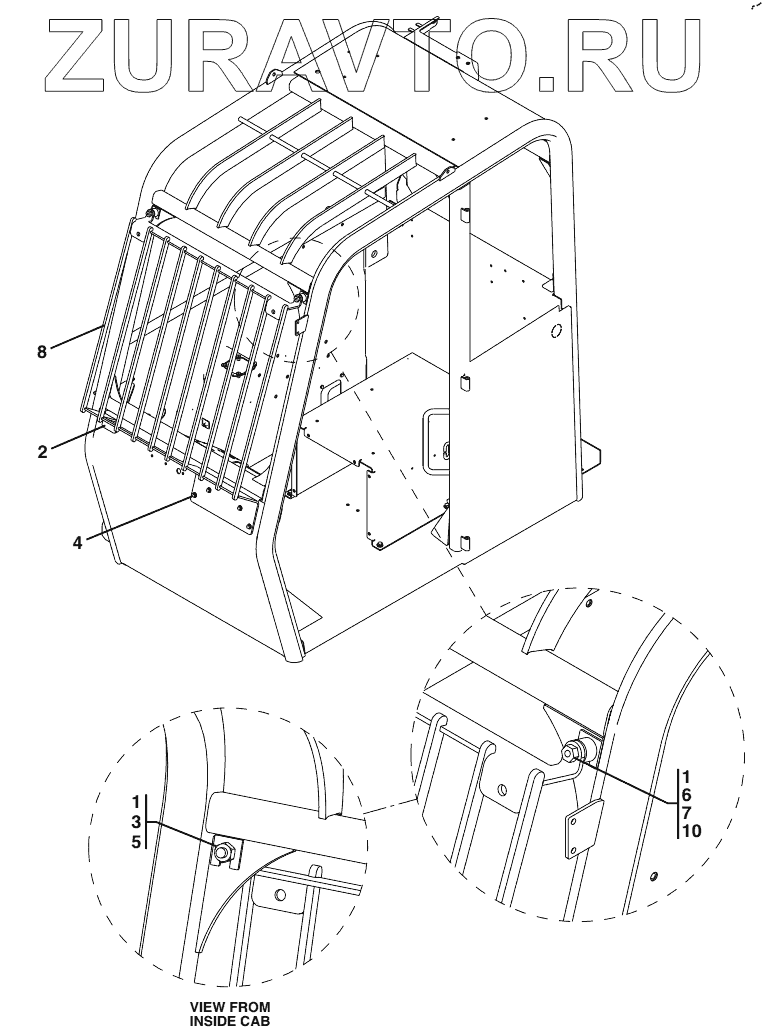 ZURAVTO.RU

8

2

4

1
3
5

1
6
7
10

VIEW FROM INSIDE CAB