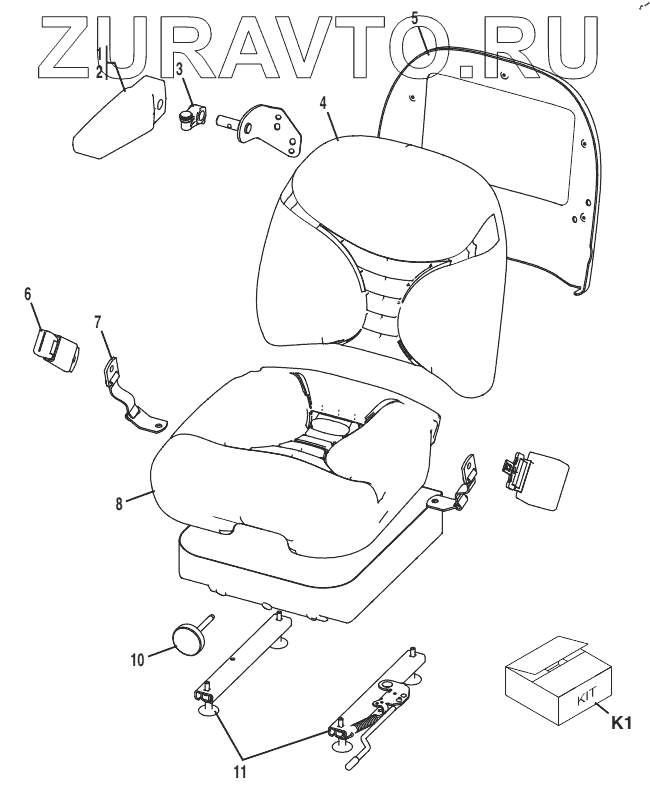 ZURAVTO.RU

1
2
3
4
5
6
7
8
10
11
KIT
K1