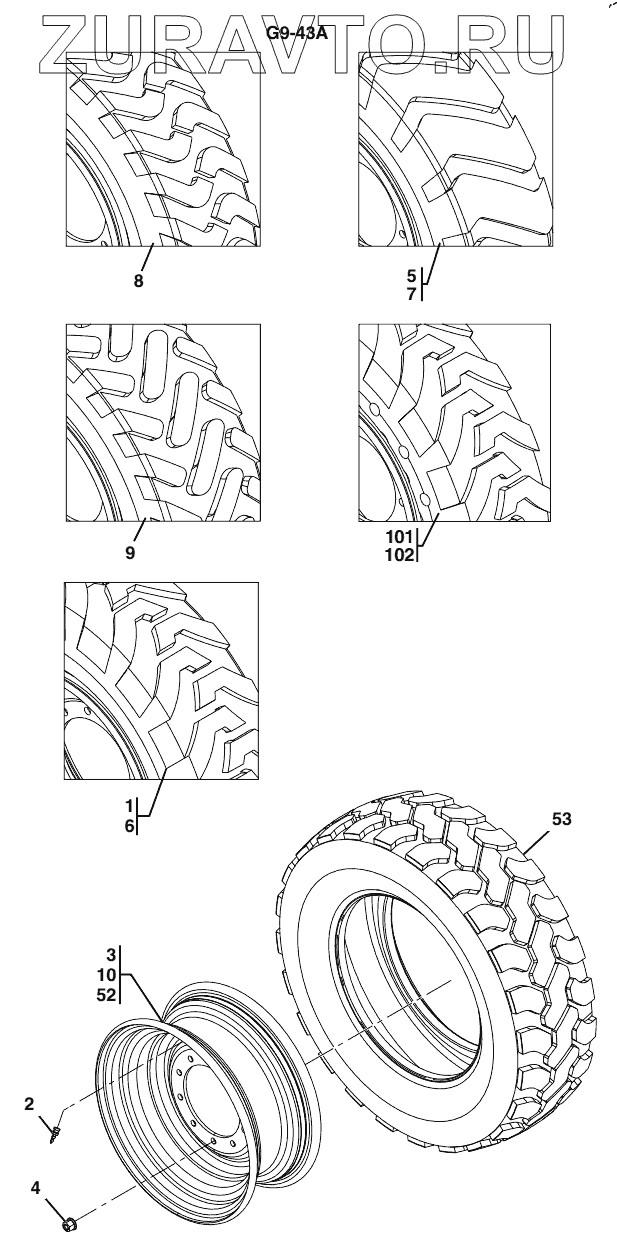 ZURAVTO.RU
G9-43A

8

5
7

9

101
102

1
6

53

3
10
52

2

4