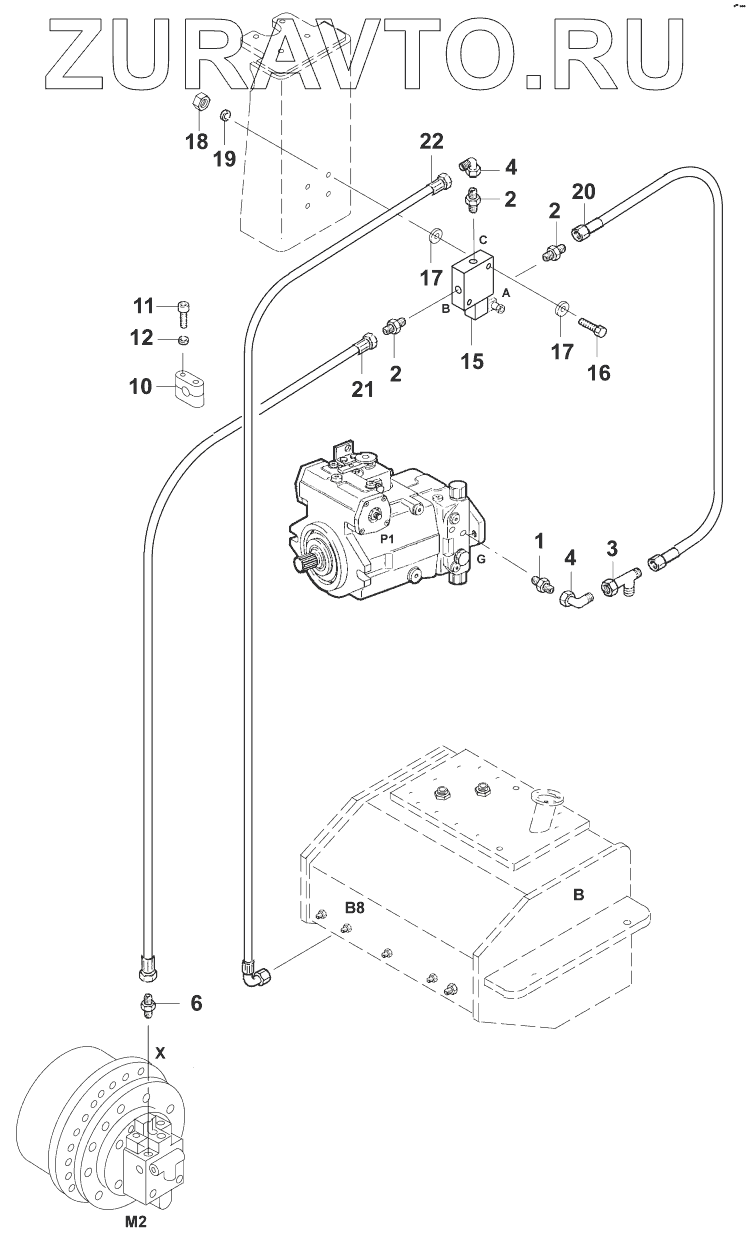 ZURAVTO.RU

18
19
22
4
2
20
2
C
17
A
B
11
12
10
21
2
15
17
16
P1
G
1
4
3
B8
B
6
X
M2