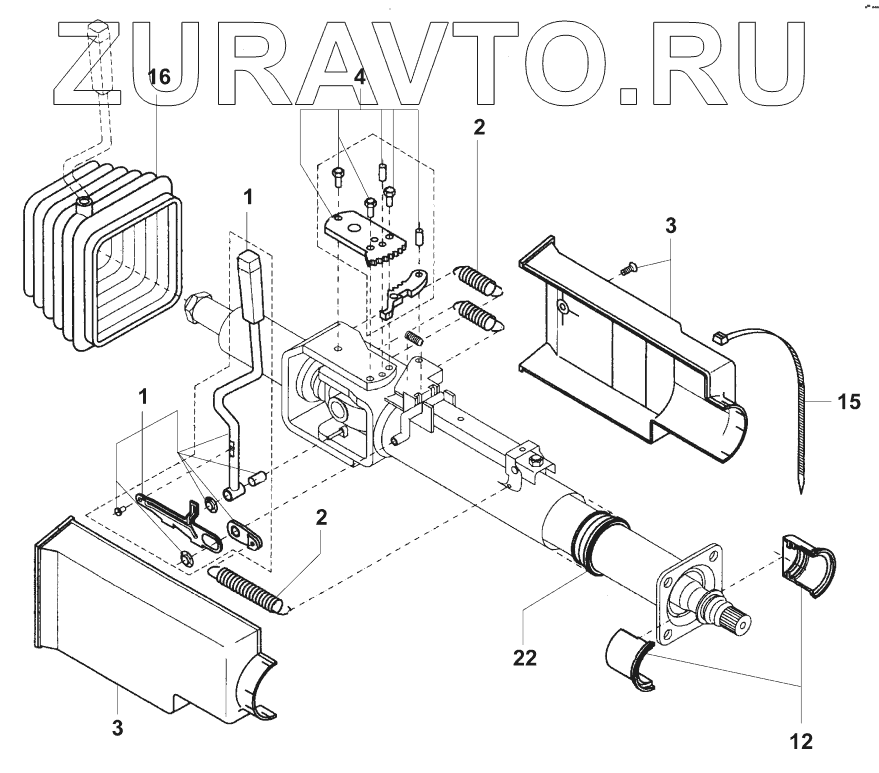 ZURAVTO.RU

16
4
2
1
3
15
1
2
22
3
12