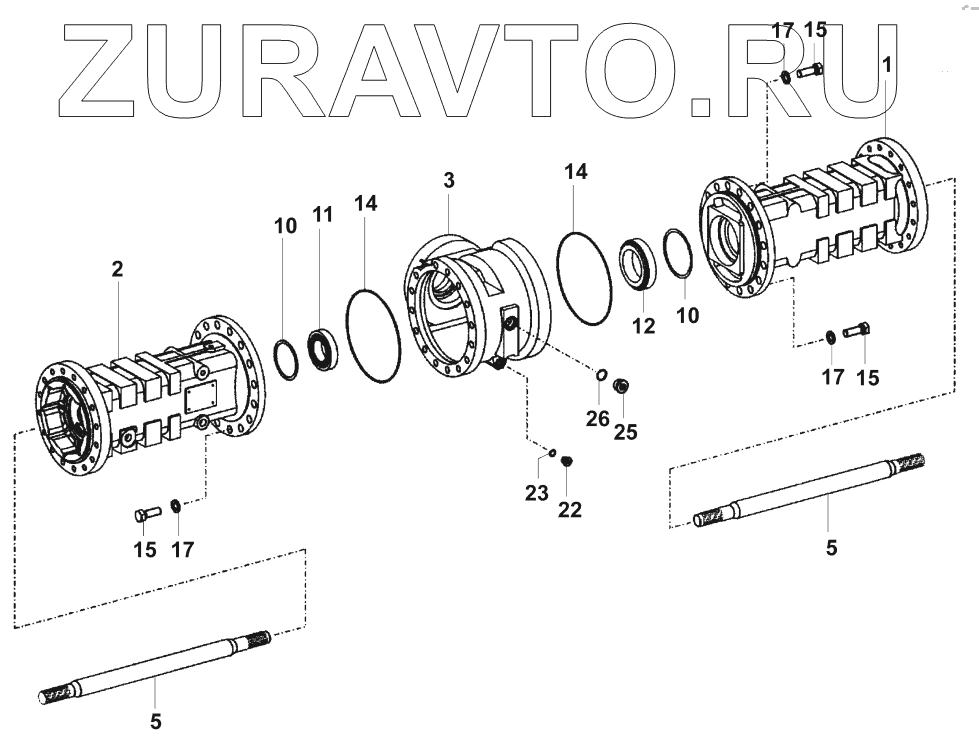 ZURAVTO.RU

17 15
1
3
14
10
11
14
2
12
10
17 15
26
25
23
22
15 17
5
5