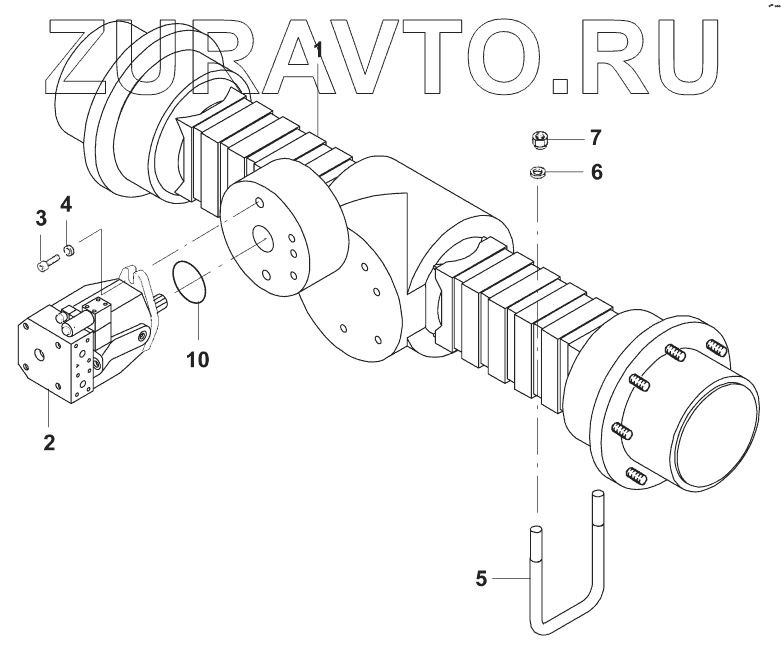 ZURAVTO.RU

1
7
6
3
4
10
2
5