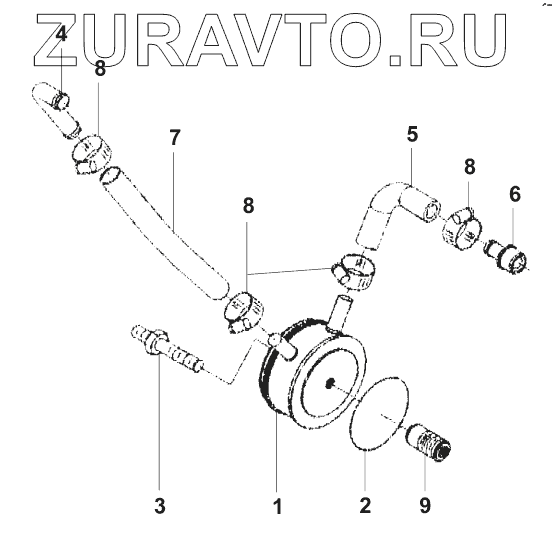 ZURAVTO.RU

4
8
7
5
8
6
8
3
1
2
9