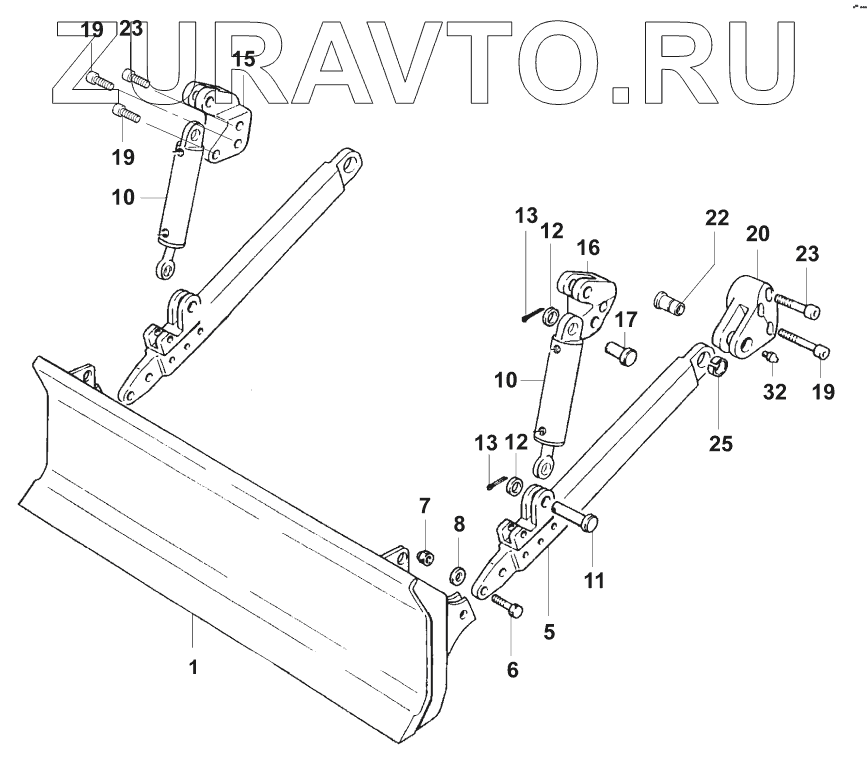 ZURAVTO.RU

19 23 15 19 10 13 12 16 22 20 23 17 10 32 19 25 13 12 7 8 11 5 6 1