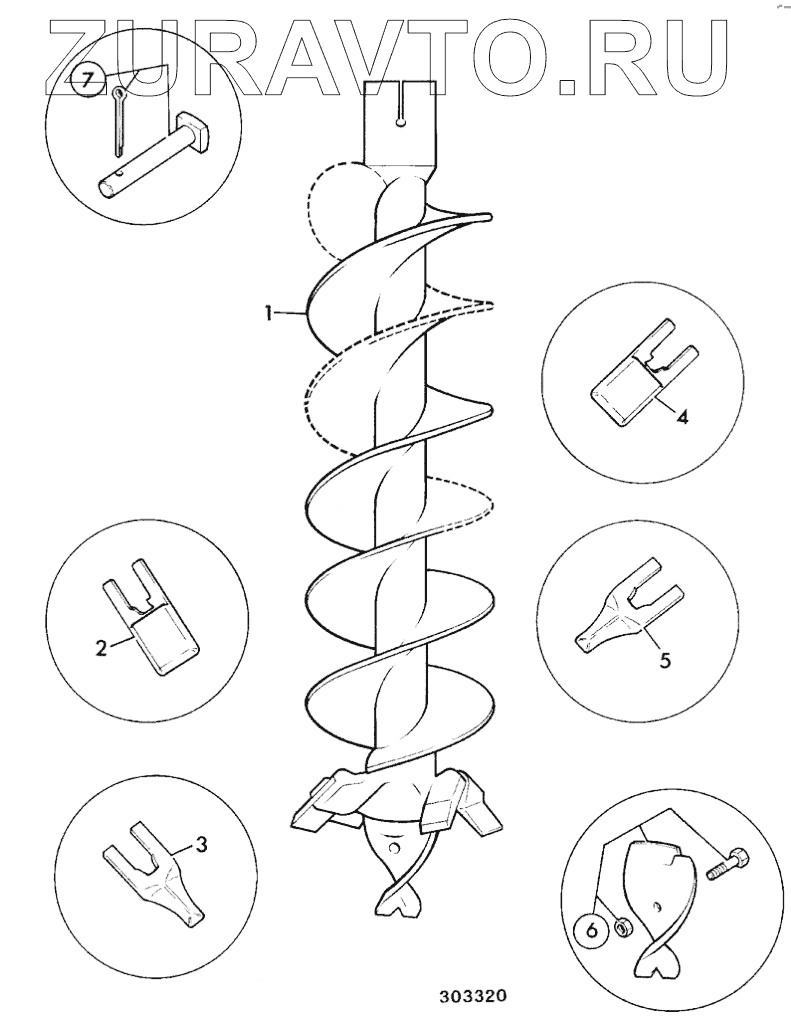 ZURAVTO.RU

7

1

4

2

5

3

6

303320