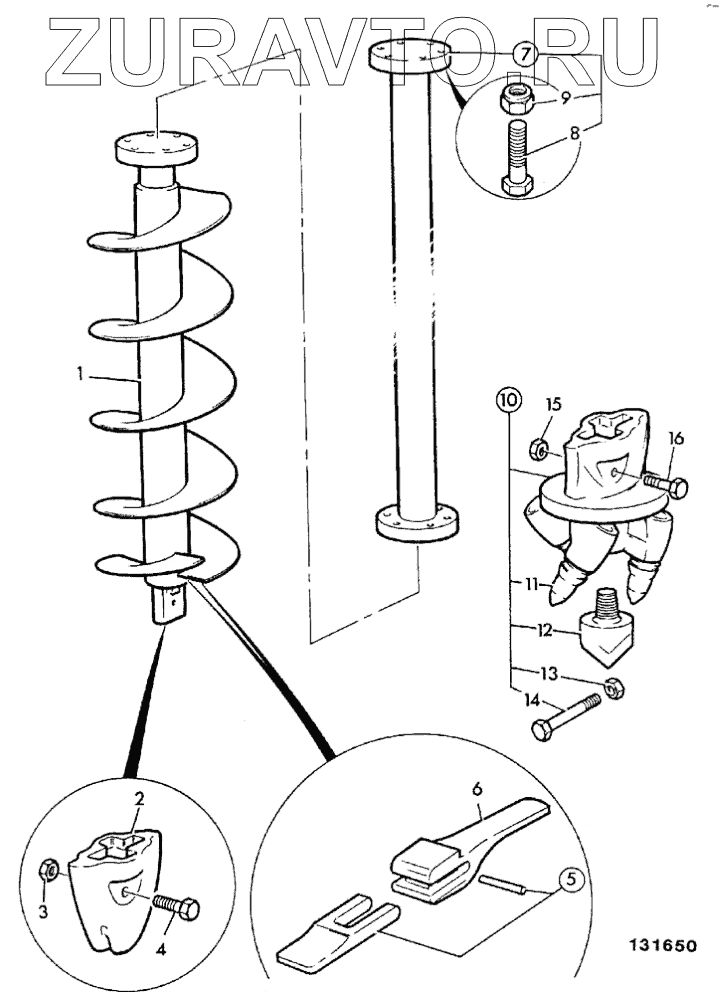 ZURAVTO.RU

7
9
8
1
10
15
16
11
12
13
14
2
3
4
6
5
131650