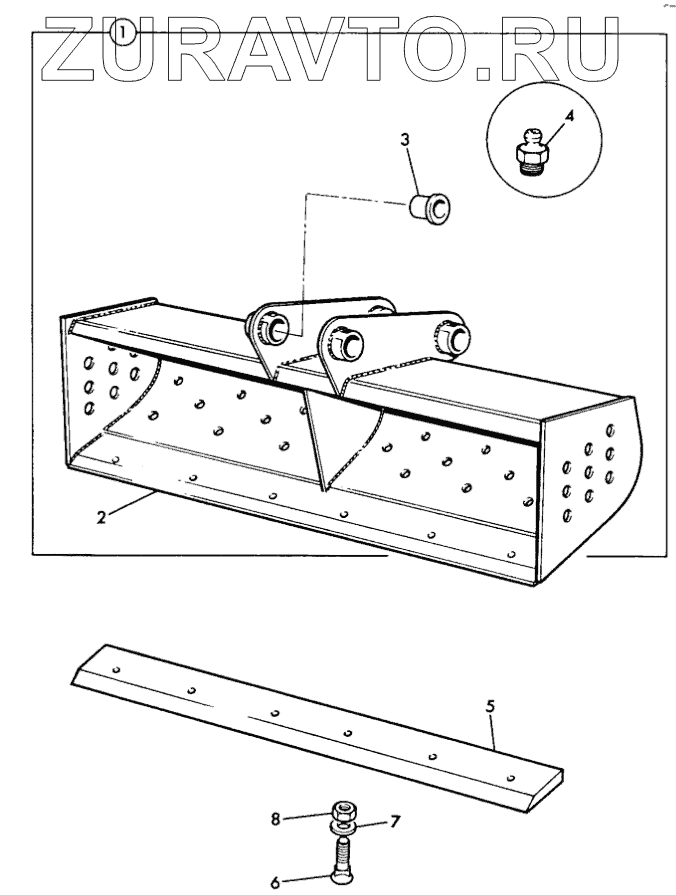 ZURAVTO.RU
1
3
4
2
5
8
7
6