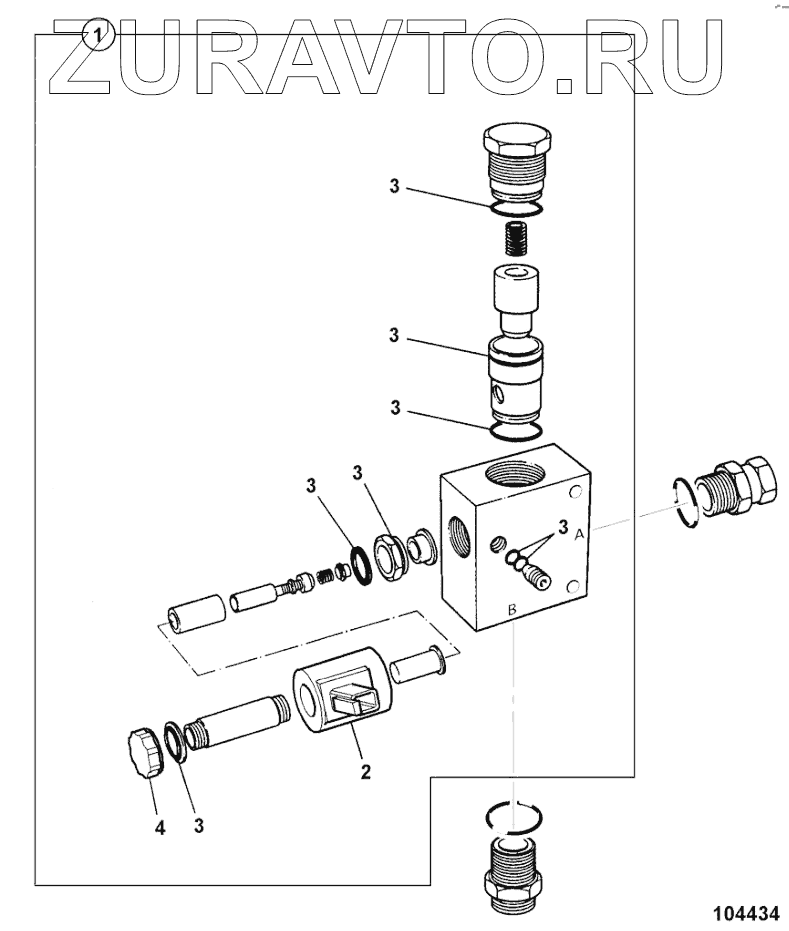 ZURAVTO.RU
1
3
3
3
3
3
3
A
B
2
4
3
104434