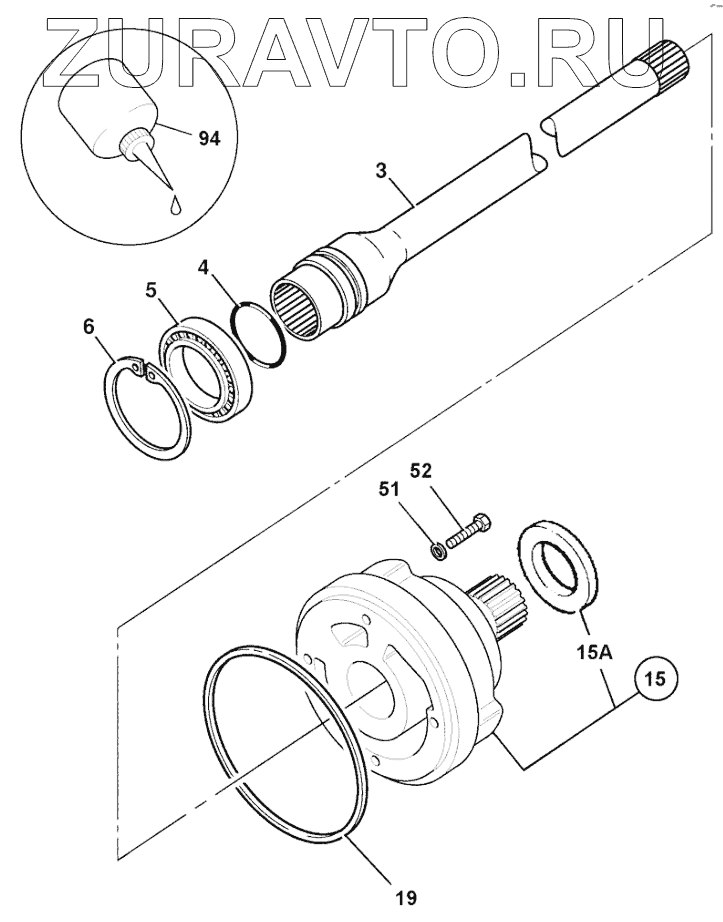 ZURAVTO.RU

94

3

4

5

6

52

51

15A

15

19