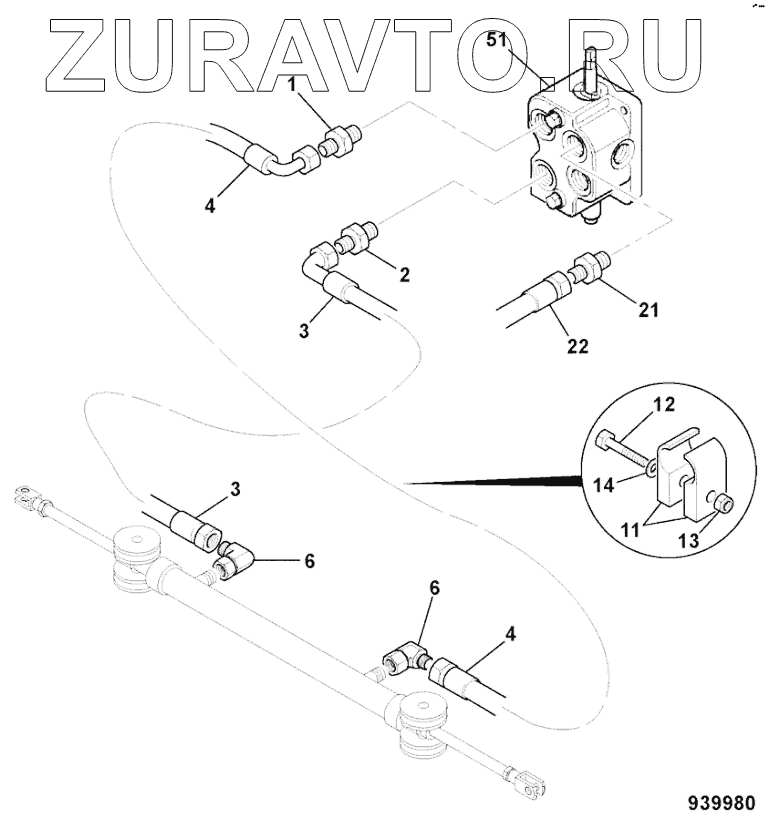 ZURAVTO.RU

51
1
4
2
3
21
22
12
14
11
13
3
6
6
4

939980