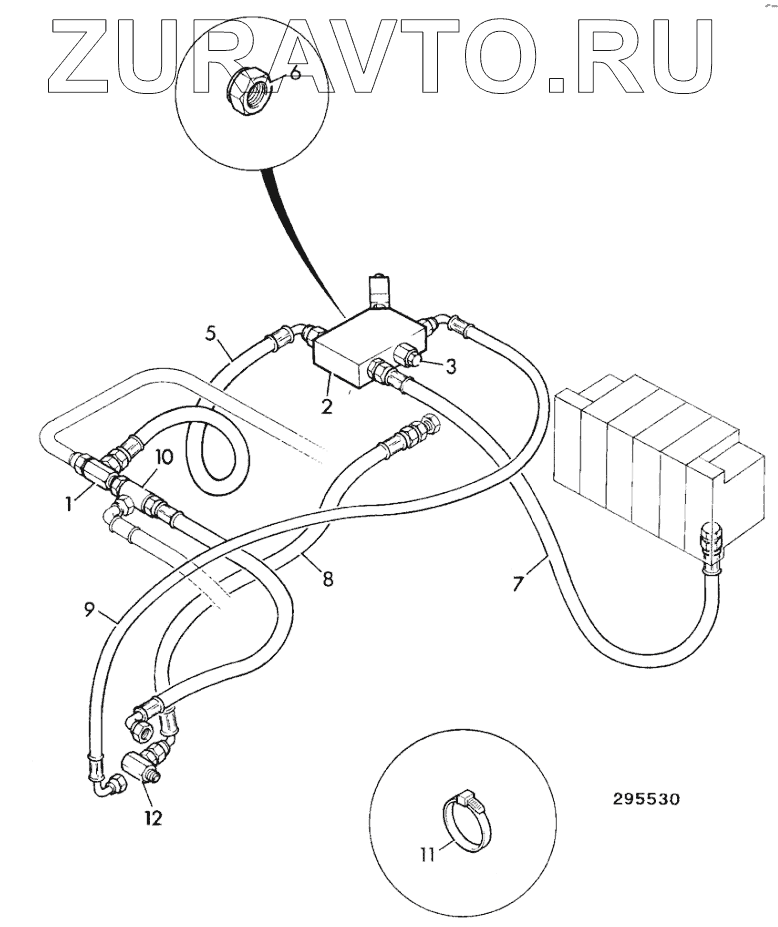 ZURAVTO.RU

6
5
3
2
10
1
8
7
9
12
11
295530