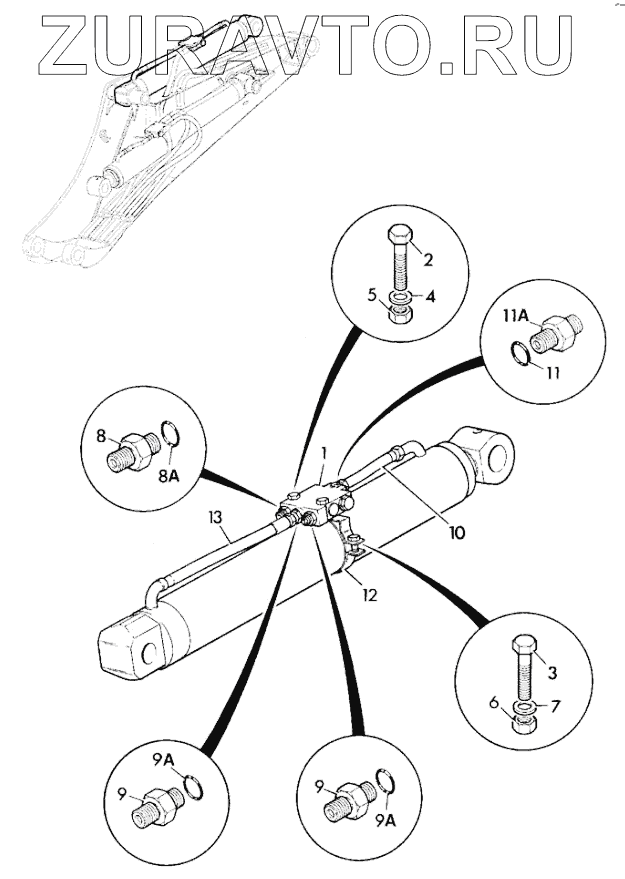 ZURAVTO.RU

2
5
4
11A
11
8
8A
1
13
10
12
3
6
7
9A
9
9
9A