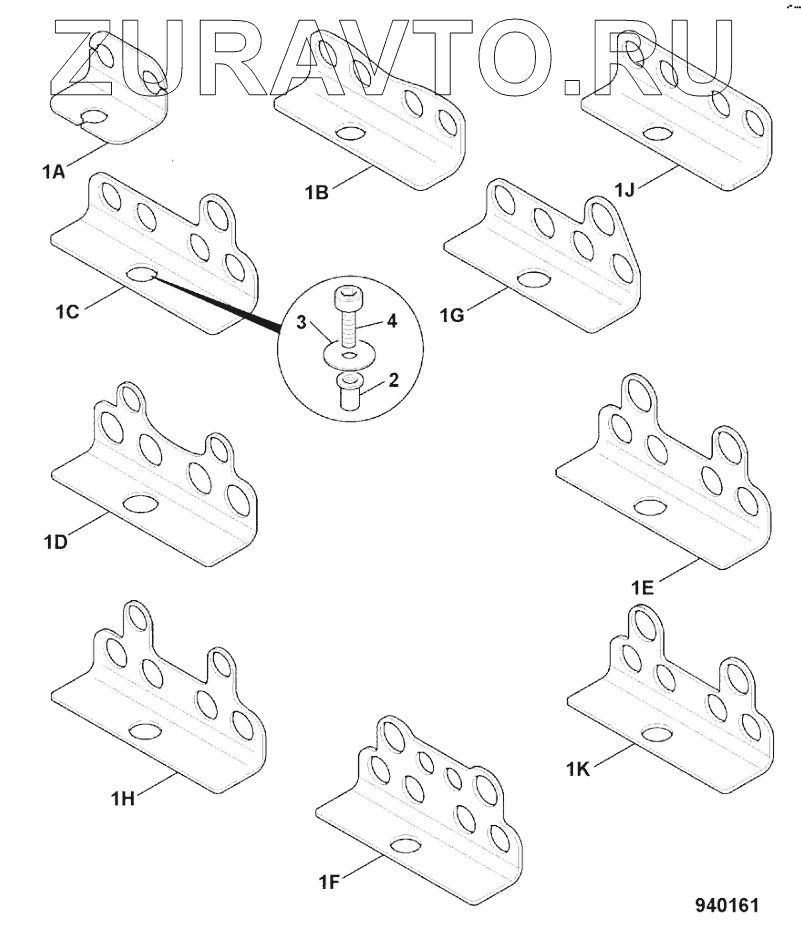 ZURAVTO.RU

1A

1B

1J

1C

1G

3

4

2

1D

1E

1H

1K

1F

940161