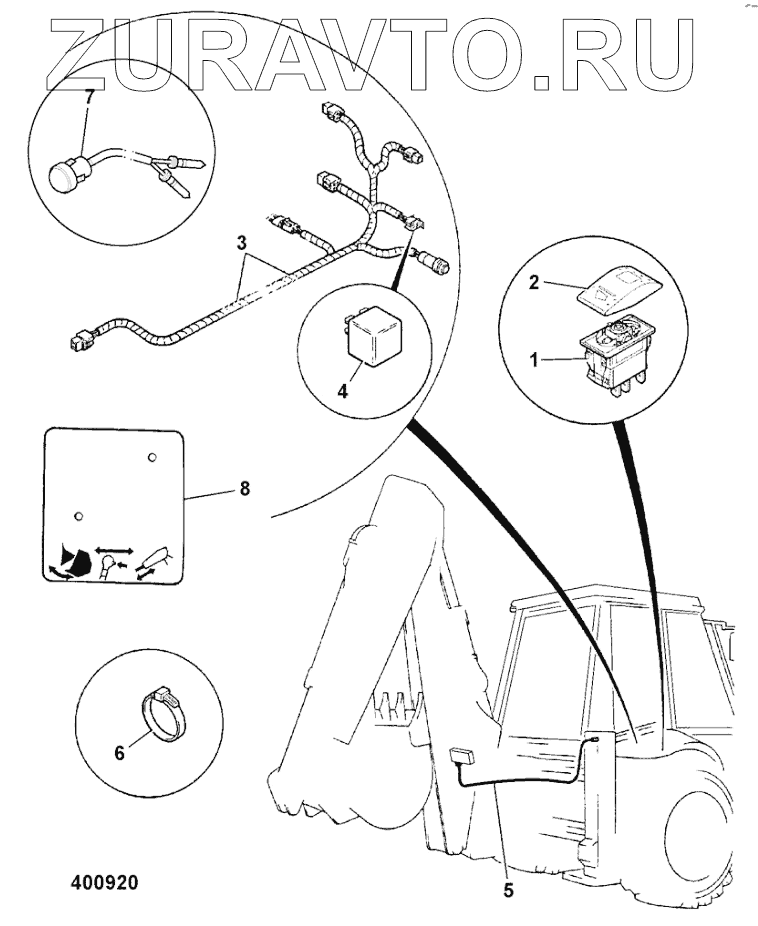 ZURAVTO.RU

7

3

2

1

4

8

6

5

400920