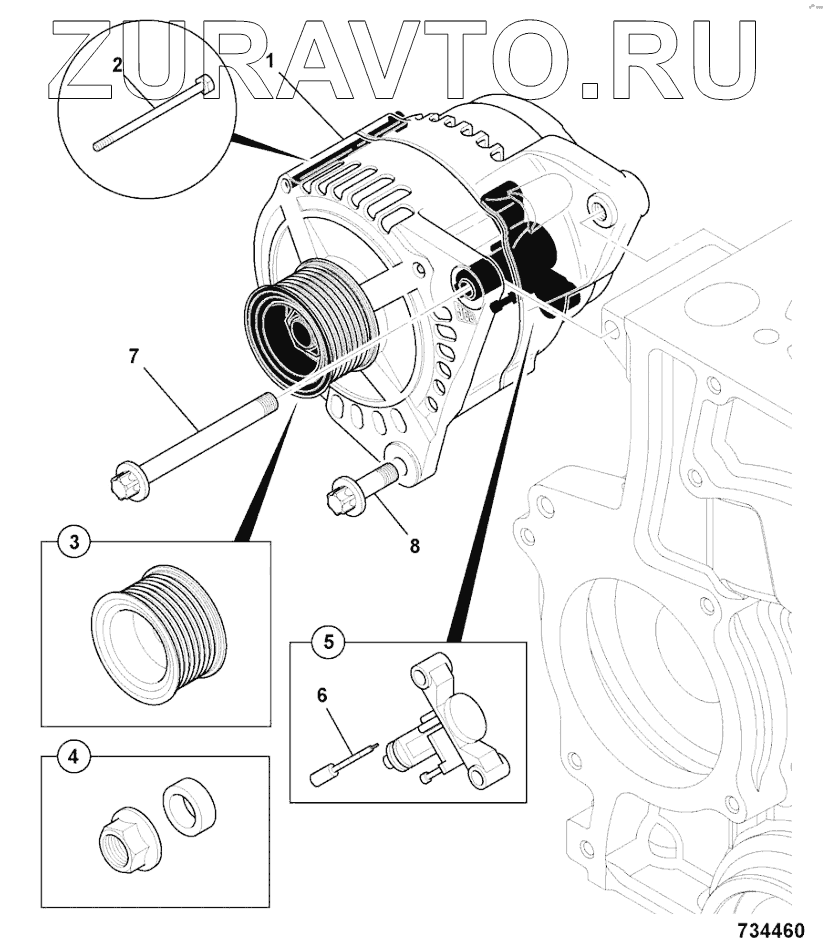 ZURAVTO.RU

2
1
7
8
3
5
6
4
734460