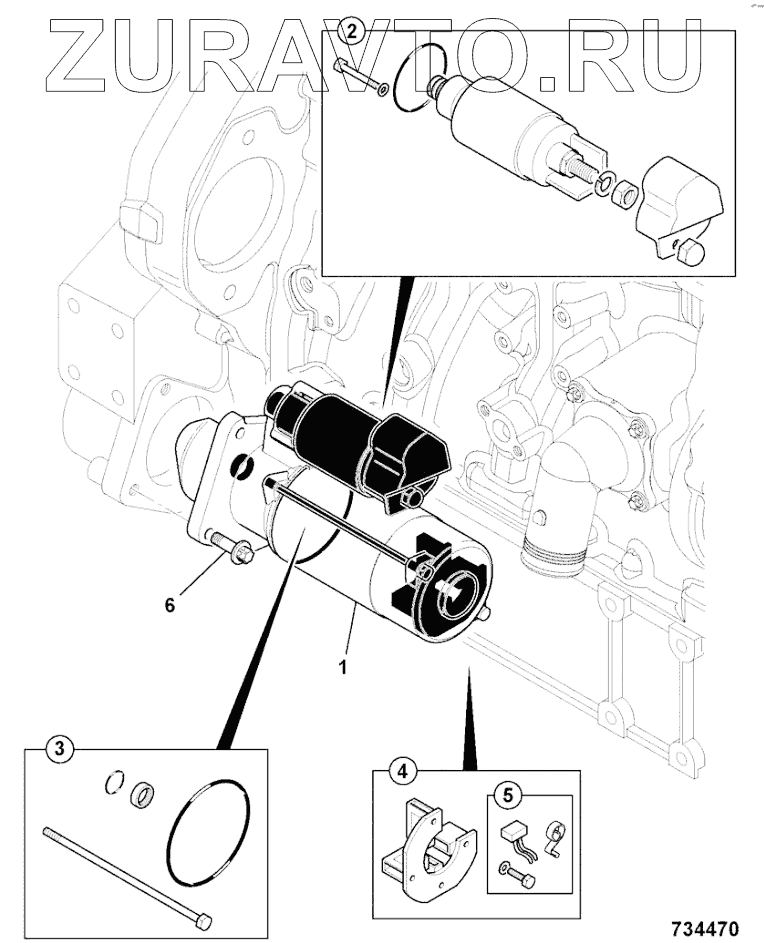 ZURAVTO.RU
2
6
1
3
4
5
734470