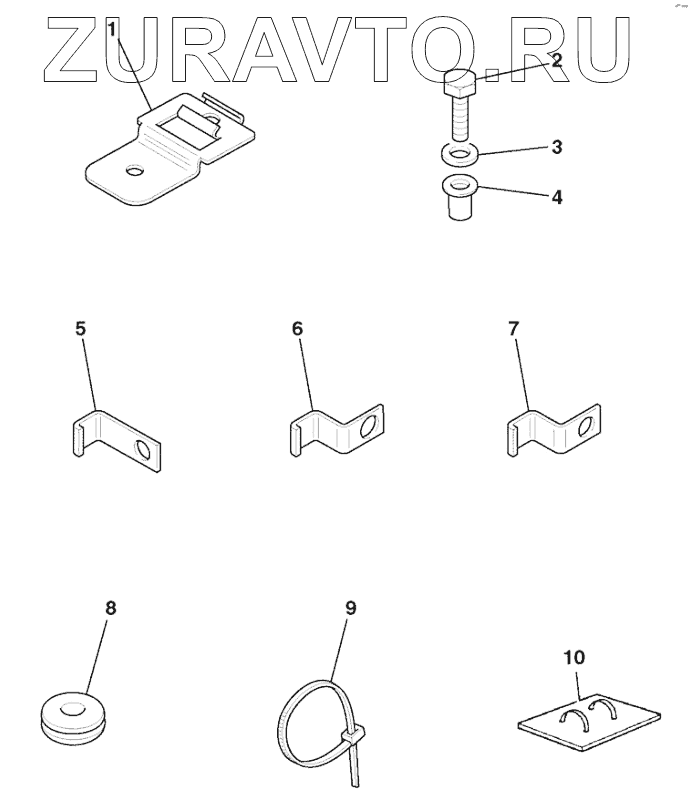 ZURAVTO.RU

1
2
3
4
5
6
7
8
9
10