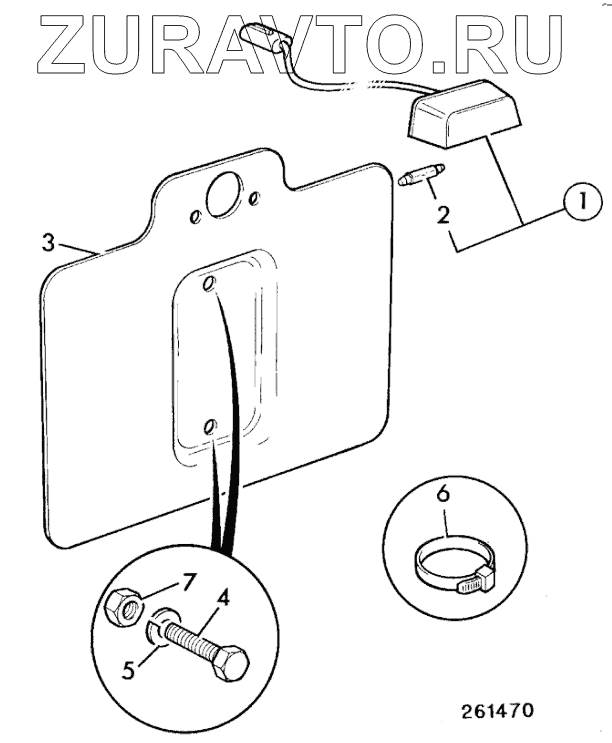 ZURAVTO.RU

1
2
3
6
7
4
5

261470