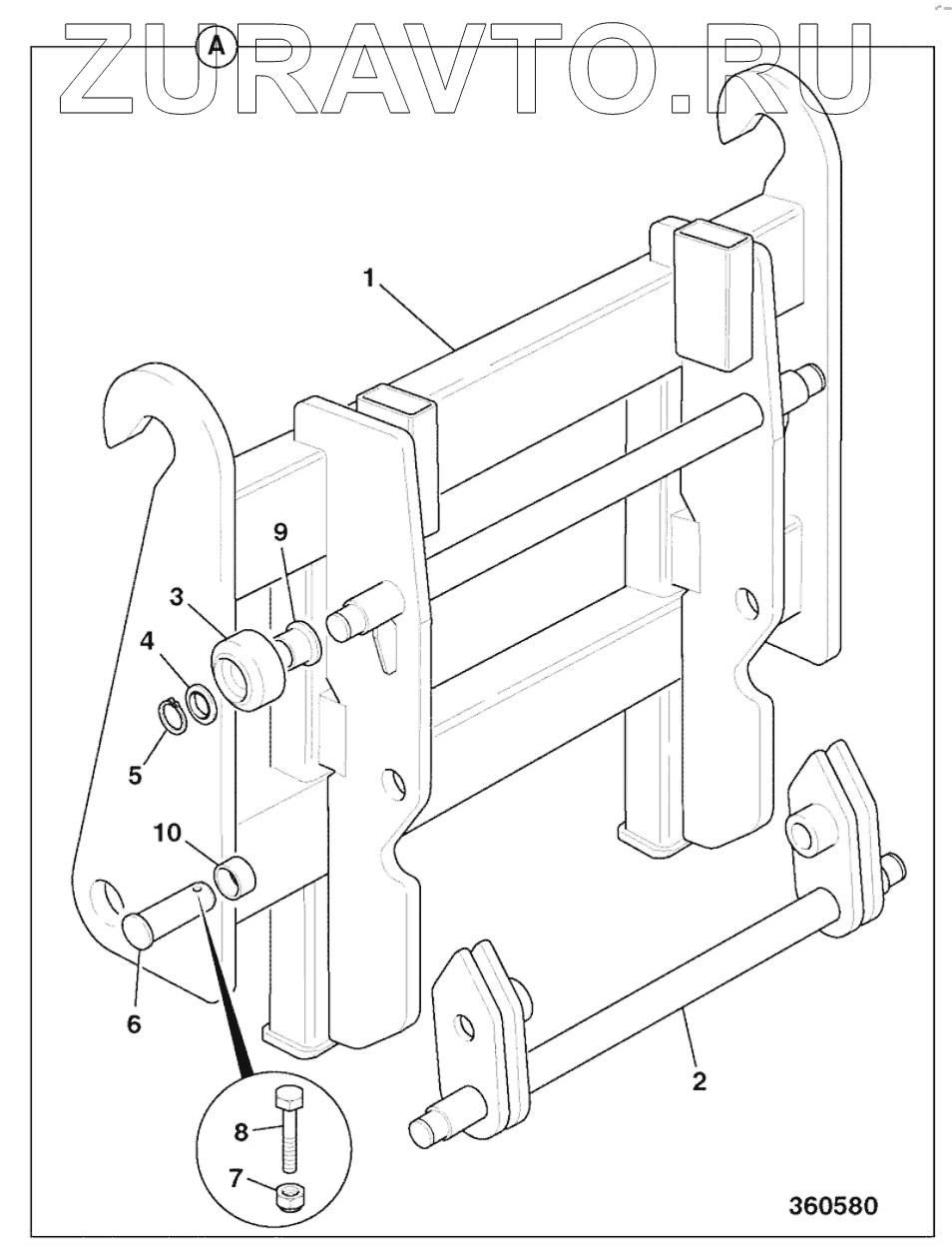 ZURAVTO.RU
A
1
9
3
4
5
10
6
2
8
7
360580