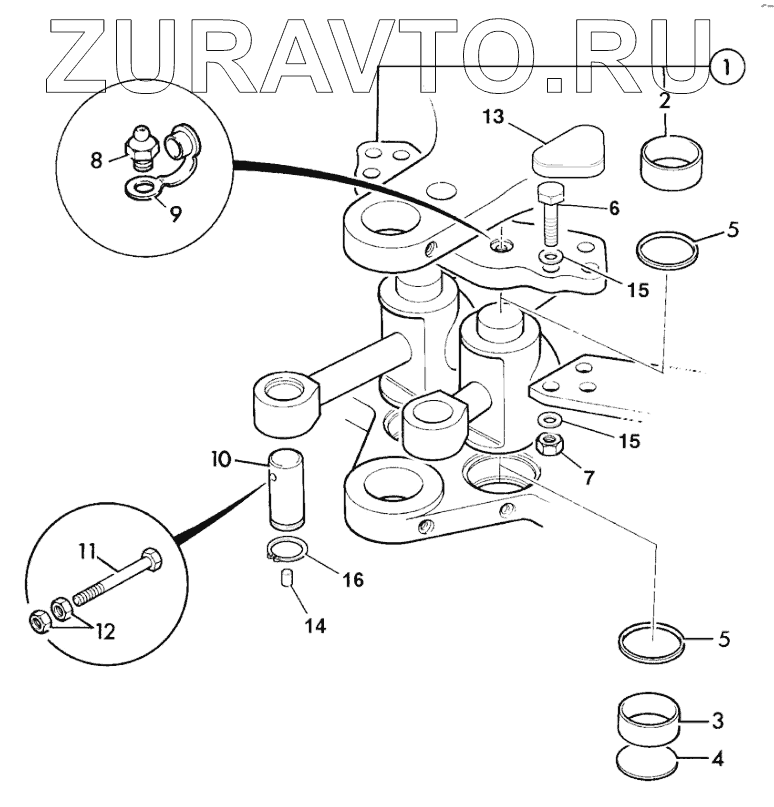 ZURAVTO.RU
1
2
13
8
9
6
5
15
15
7
10
11
12
16
14
5
3
4