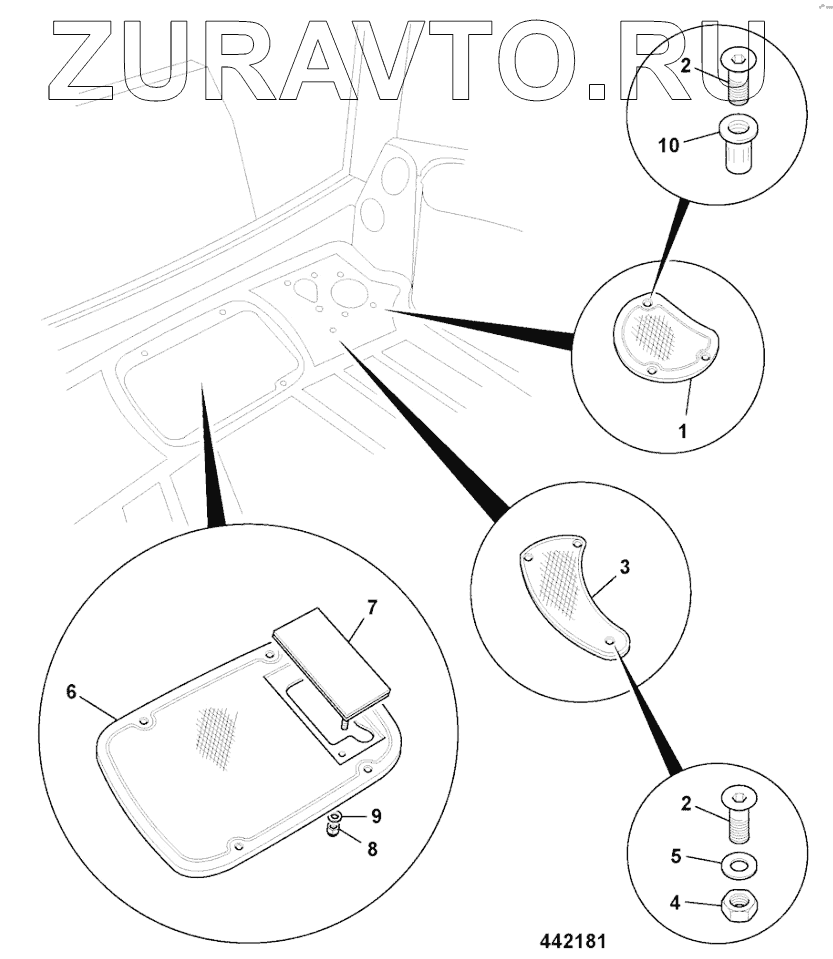 ZURAVTO.RU

2
10
1
3
7
6
9
8
2
5
4

442181